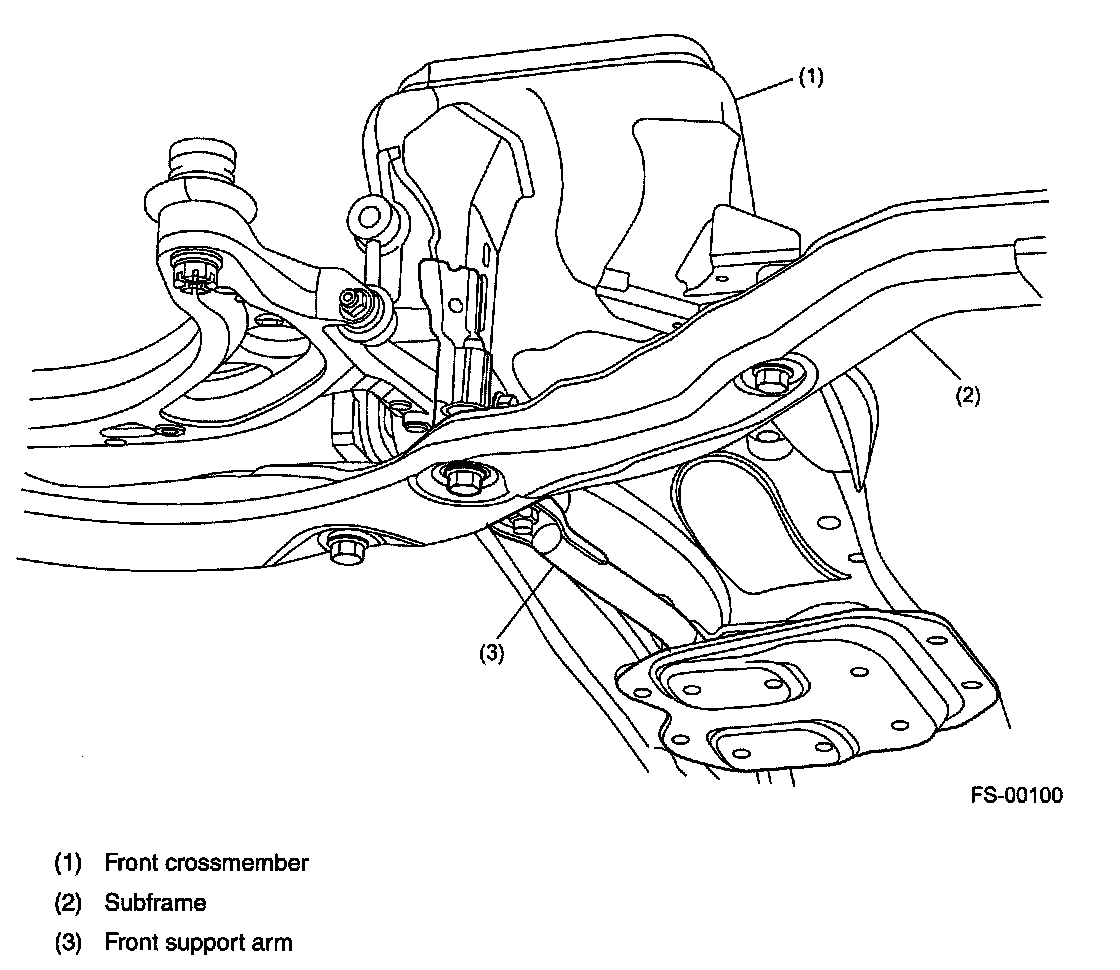 (1)

(2)

(3)

FS-00100

(1) Front crossmember

(2) Subframe

(3) Front support arm