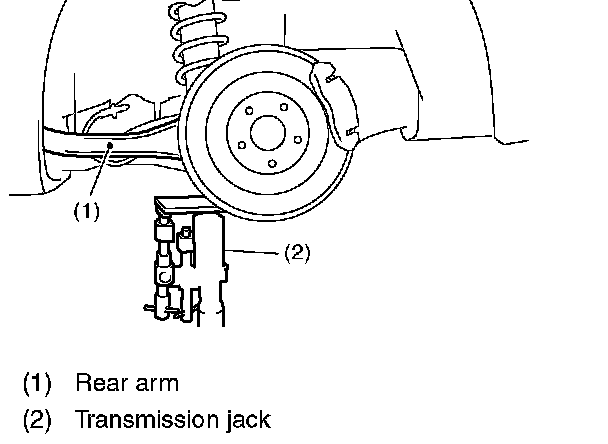 (1)

(2)

(1) Rear arm
(2) Transmission jack