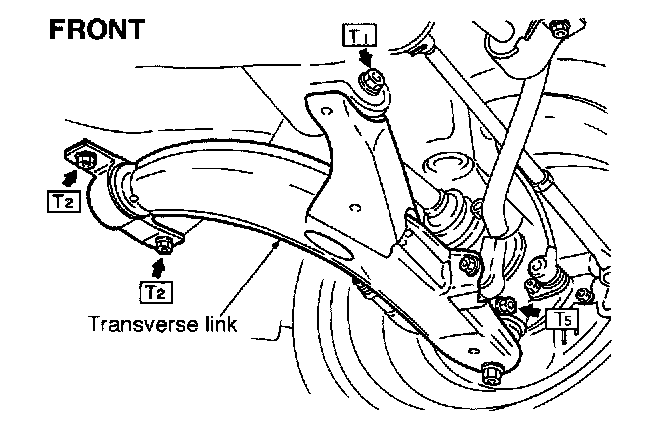 FRONT

T1

T2

T2

Transverse link

T5