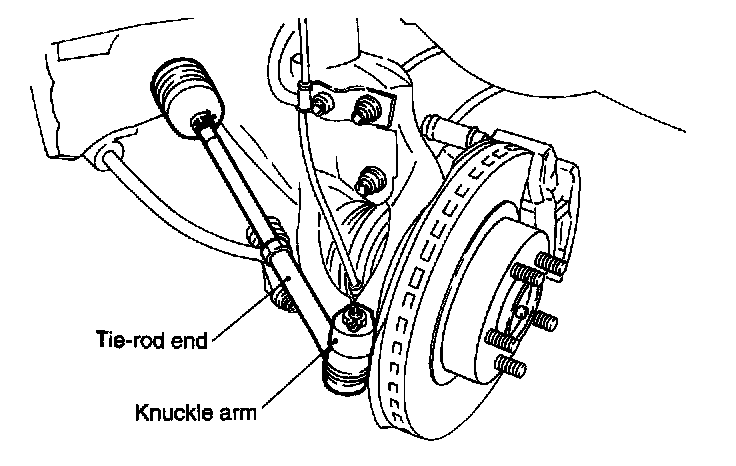 Tie-rod end
Knuckle arm