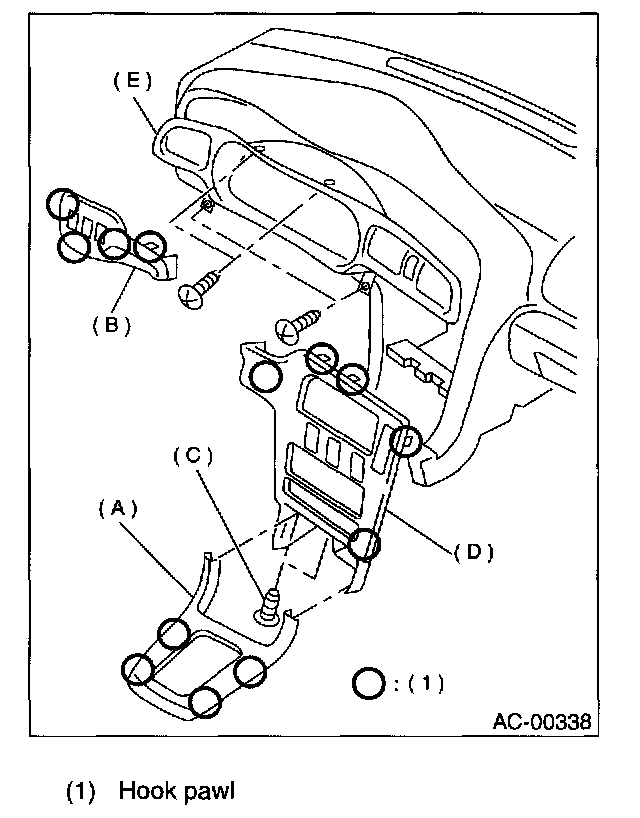 (E)

(B)

(C)

(A)

(D)

: (1)

AC-00338

(1) Hook pawl