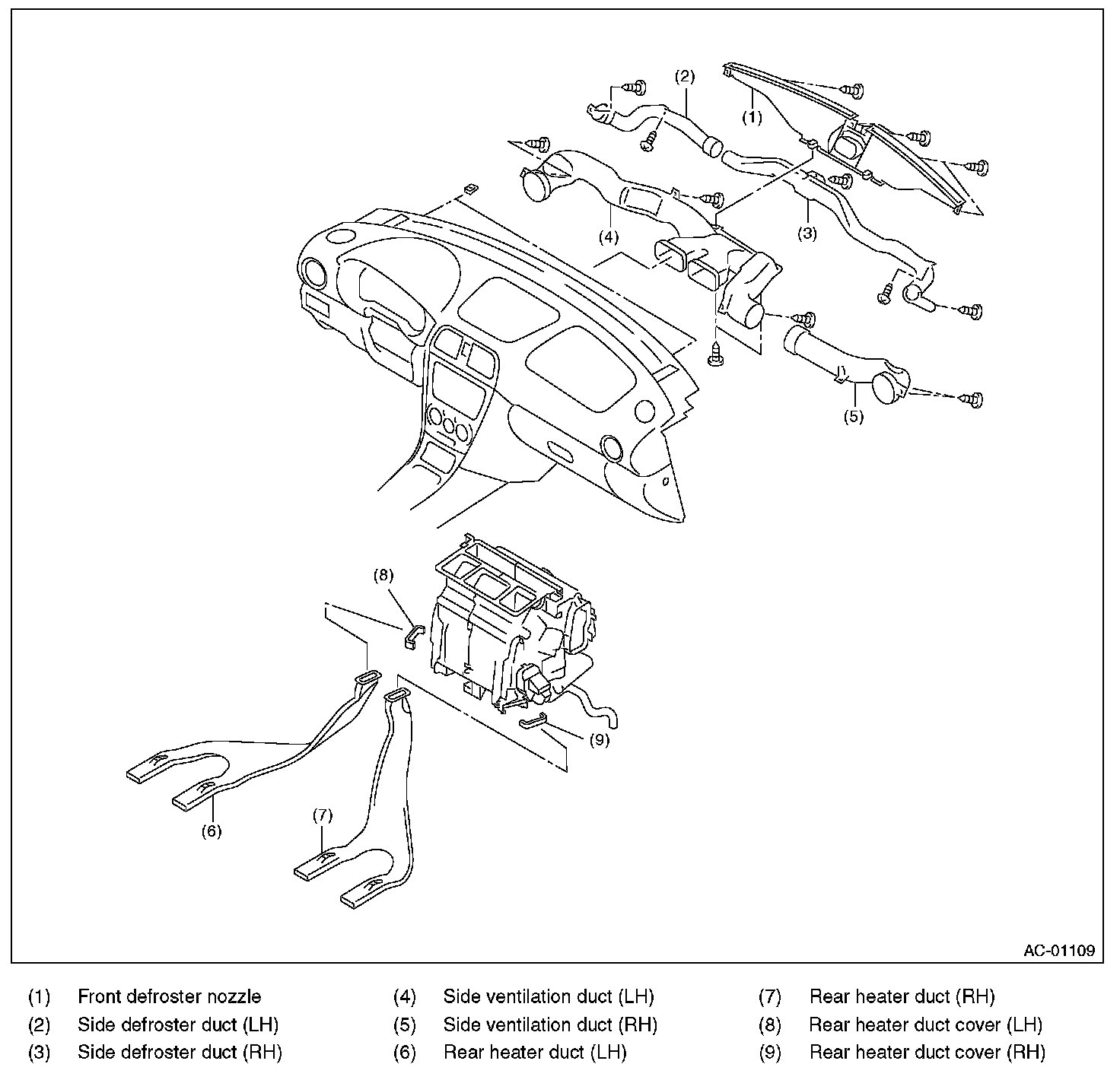 (2)
(1)
(4)
(3)
(5)
(8)
(9)
(6)
(7)
AC-01109

(1) Front defroster nozzle
(2) Side defroster duct (LH)
(3) Side defroster duct (RH)
(4) Side ventilation duct (LH)
(5) Side ventilation duct (RH)
(6) Rear heater duct (LH)
(7) Rear heater duct (RH)
(8) Rear heater duct cover (LH)
(9) Rear heater duct cover (RH)