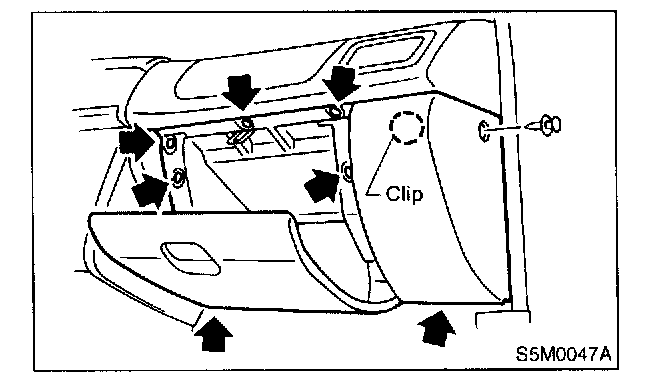 Clip

S5M0047A