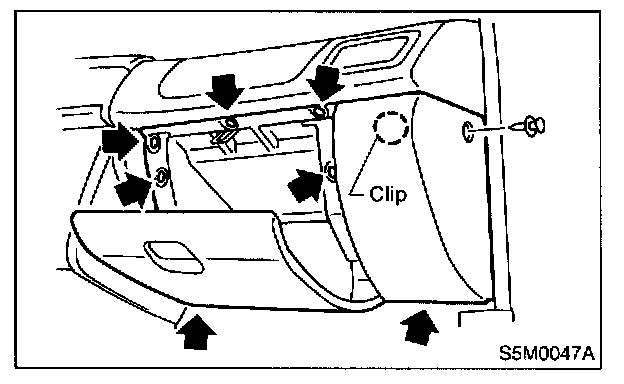 Clip

S5M0047A