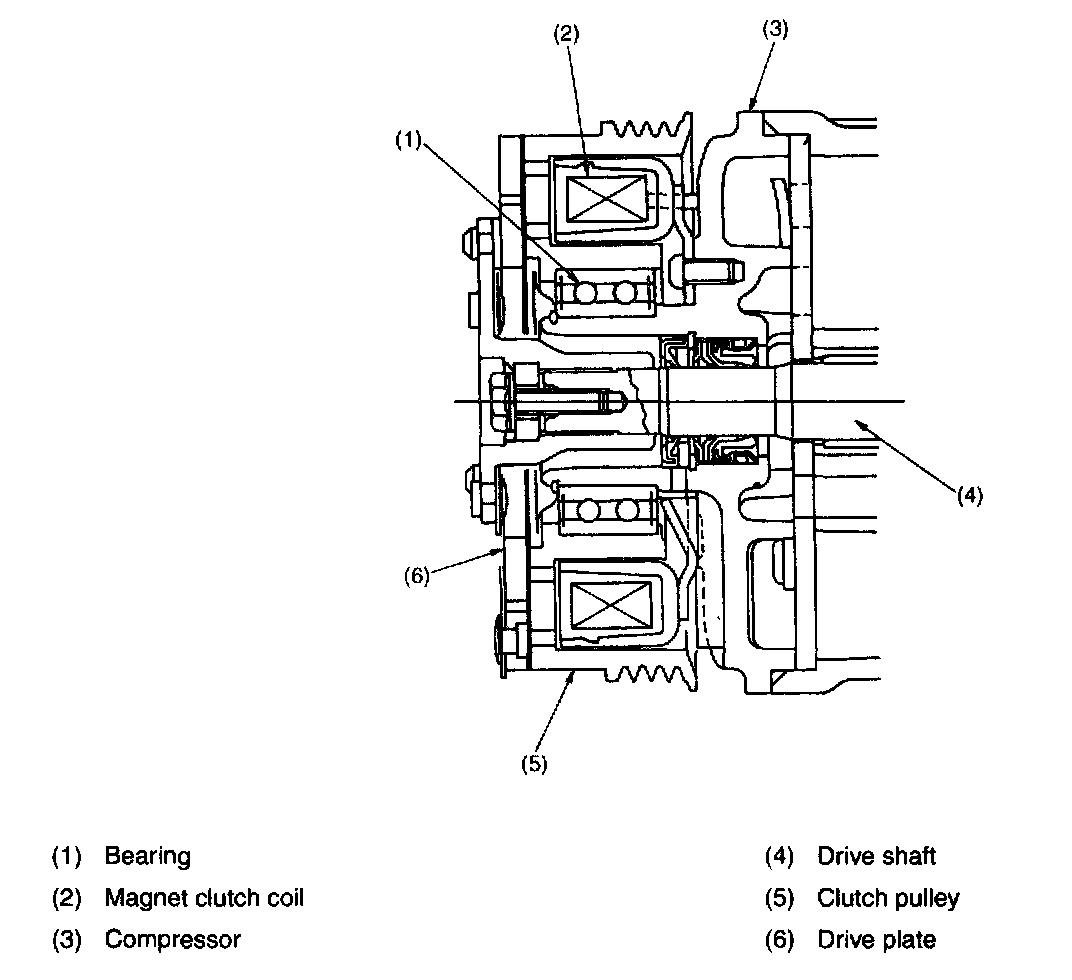 (2)
(3)
(1)
(4)
(6)
(5)

(1) Bearing
(2) Magnet clutch coil
(3) Compressor

(4) Drive shaft
(5) Clutch pulley
(6) Drive plate