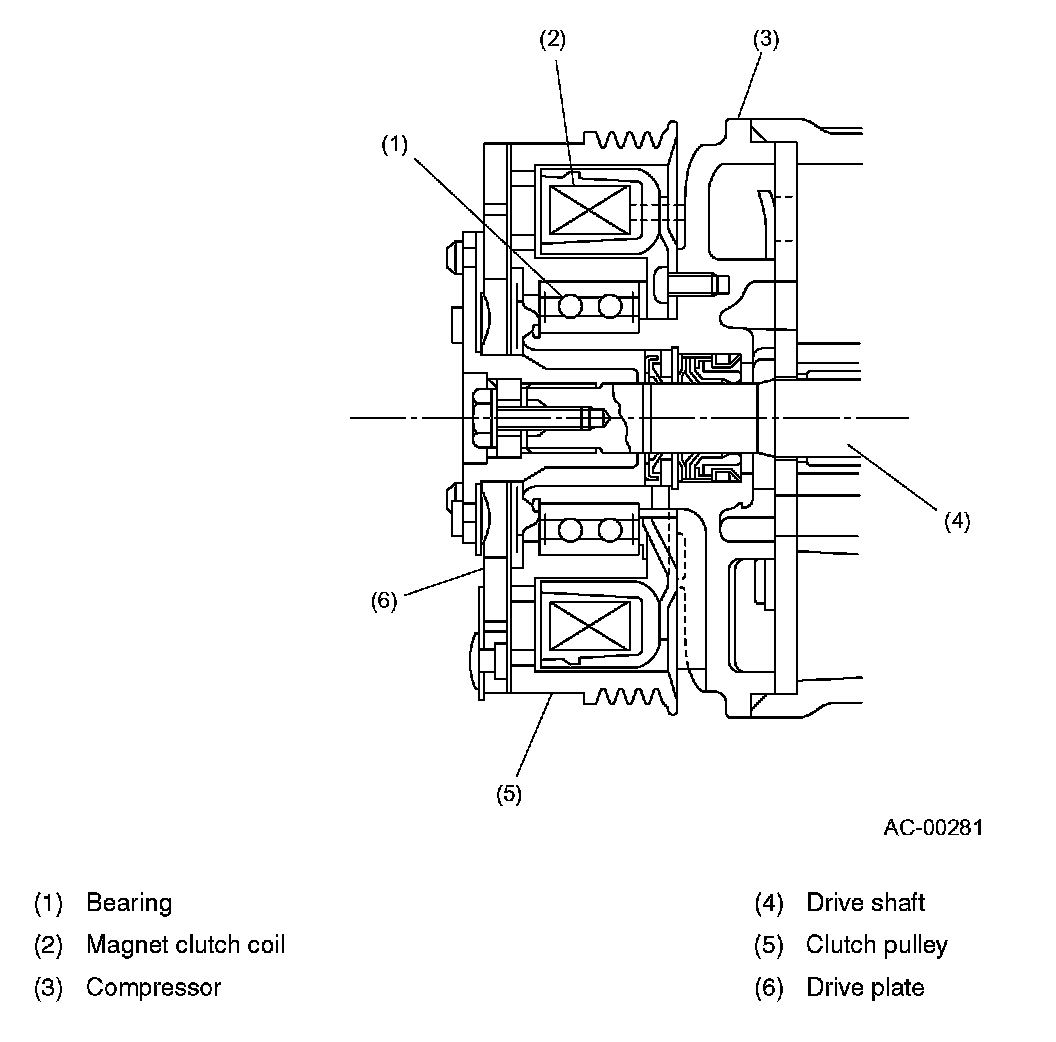 (2)
(3)
(1)
(4)
(6)
(5)

AC-00281

(1) Bearing
(2) Magnet clutch coil
(3) Compressor

(4) Drive shaft
(5) Clutch pulley
(6) Drive plate