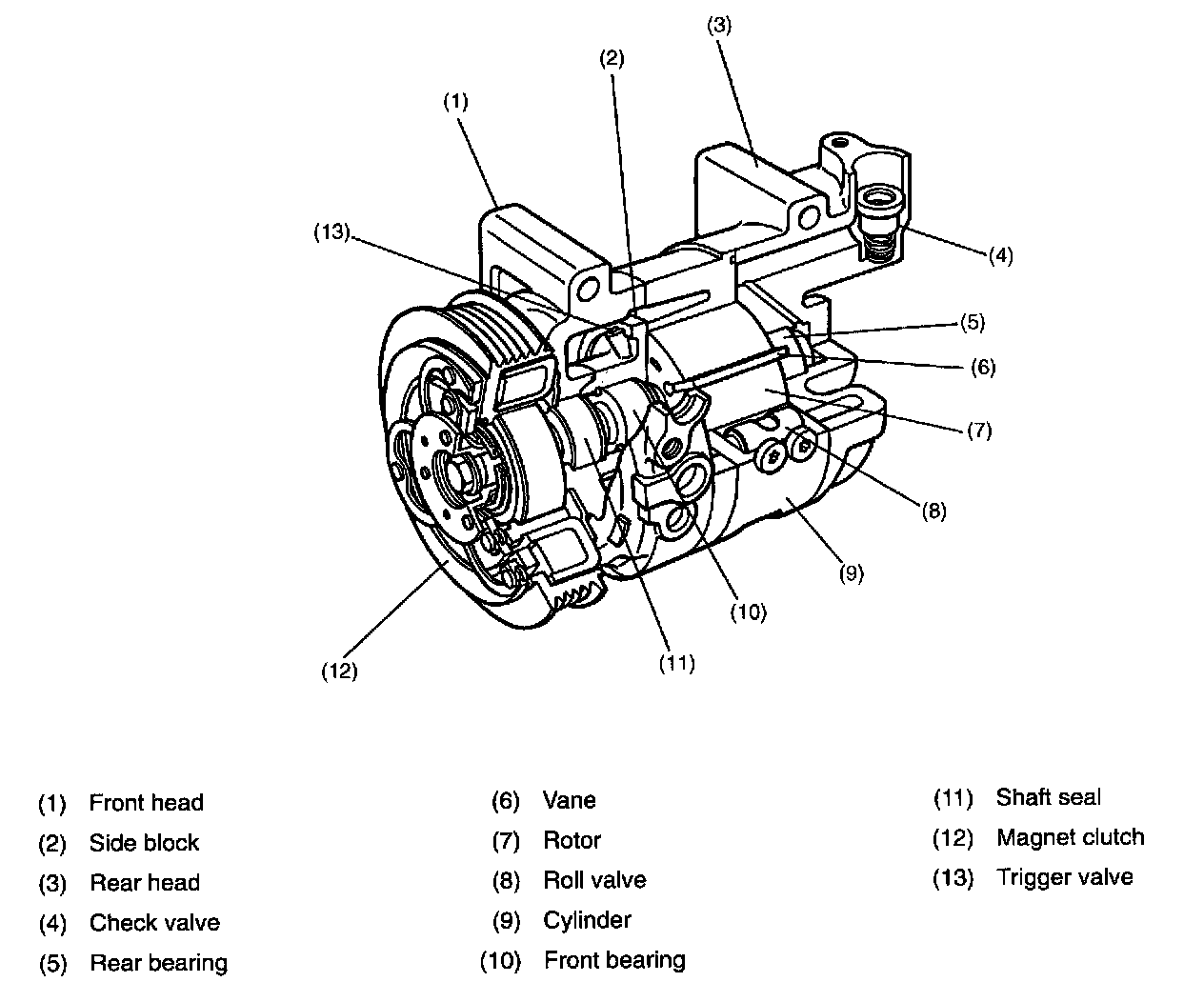 (3)
(2)
(1)
(13)
(4)
(5)
(6)
(7)
(8)
(9)
(10)
(11)
(12)

(1) Front head
(2) Side block
(3) Rear head
(4) Check valve
(5) Rear bearing

(6) Vane
(7) Rotor
(8) Roll valve
(9) Cylinder
(10) Front bearing

(11) Shaft seal
(12) Magnet clutch
(13) Trigger valve