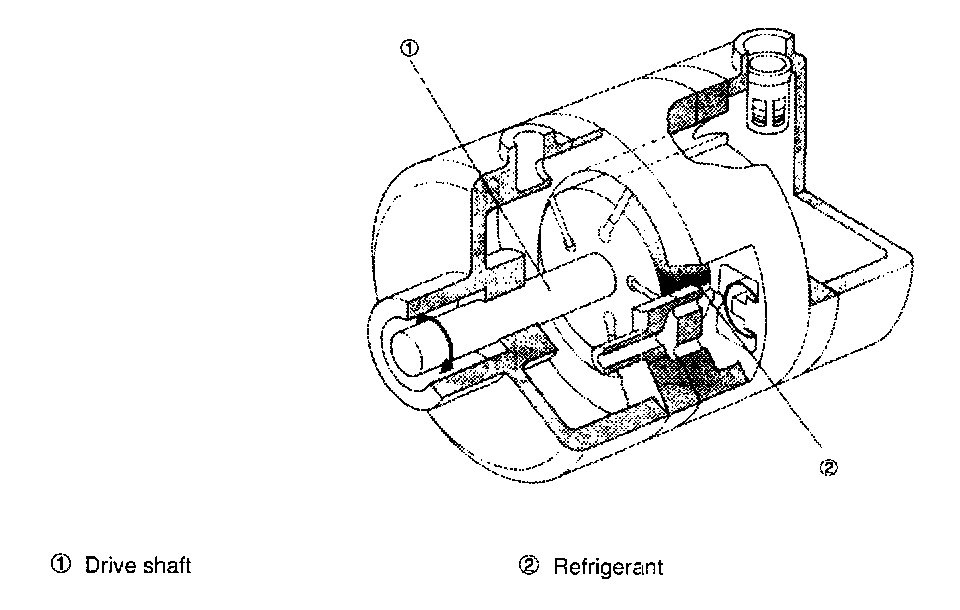 ①

②

① Drive shaft

② Refrigerant