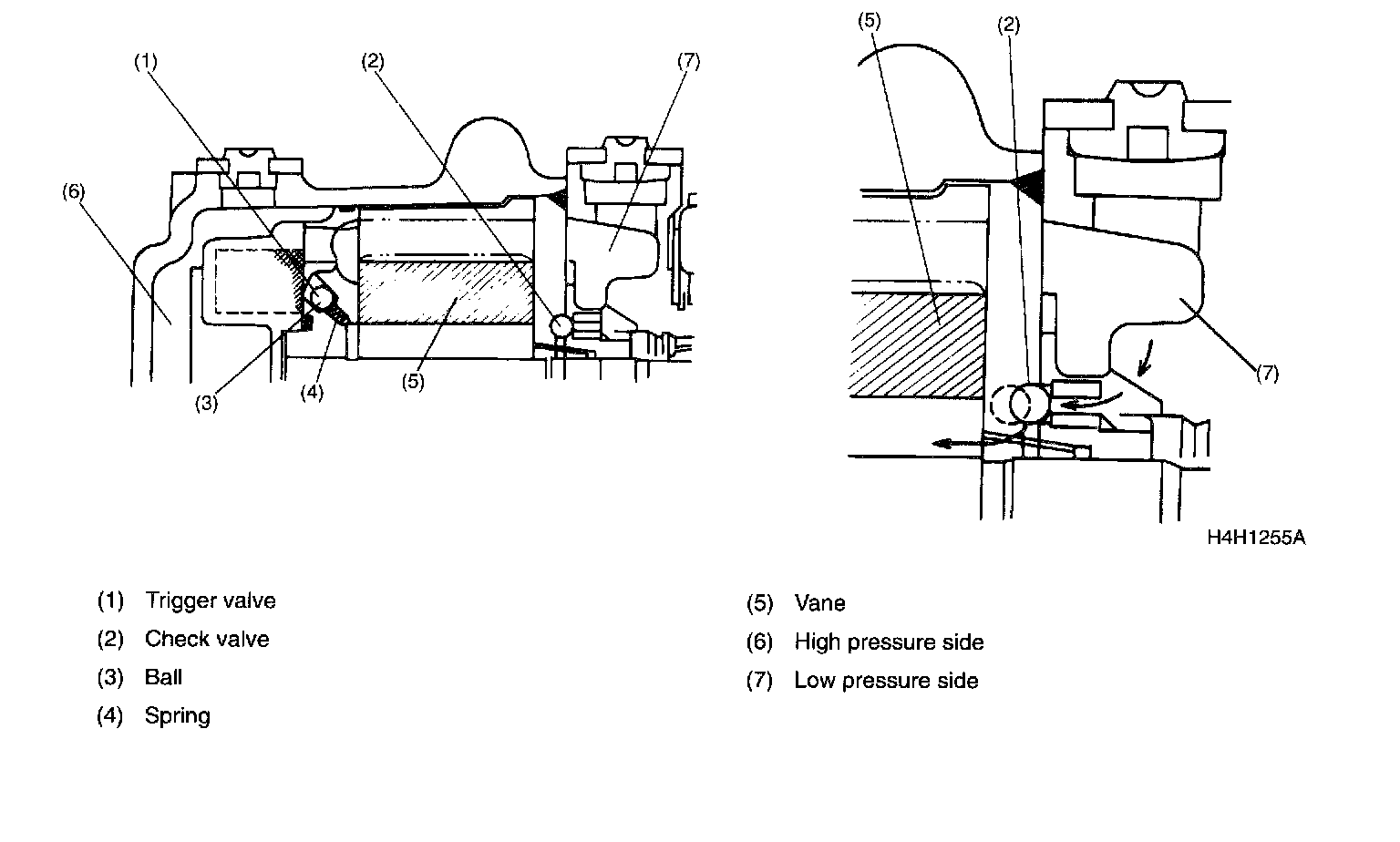 (1)
(2)
(7)
(6)
(3)
(4)
(5)

(5)
(2)
(7)

H4H1255A

(1) Trigger valve
(2) Check valve
(3) Ball
(4) Spring

(5) Vane
(6) High pressure side
(7) Low pressure side