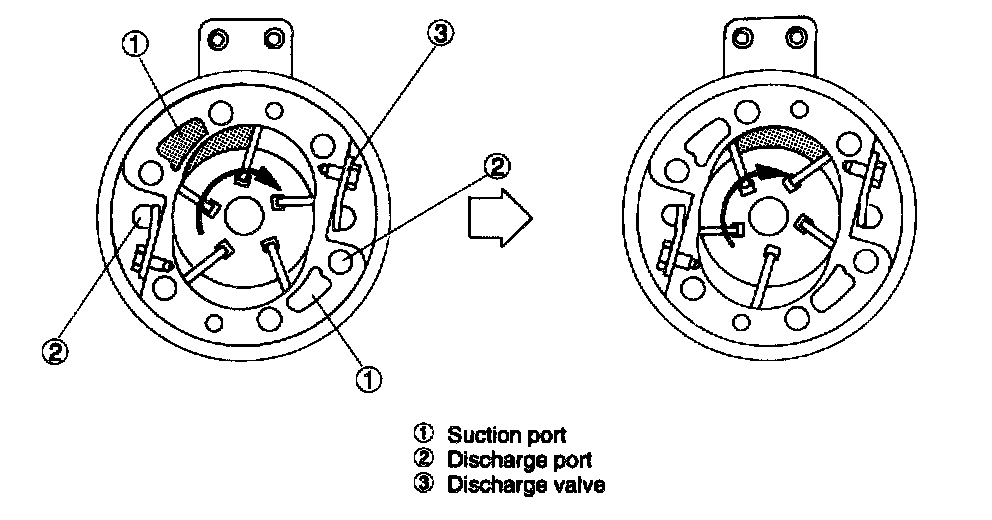 ①
③
②
②
①

① Suction port
② Discharge port
③ Discharge valve