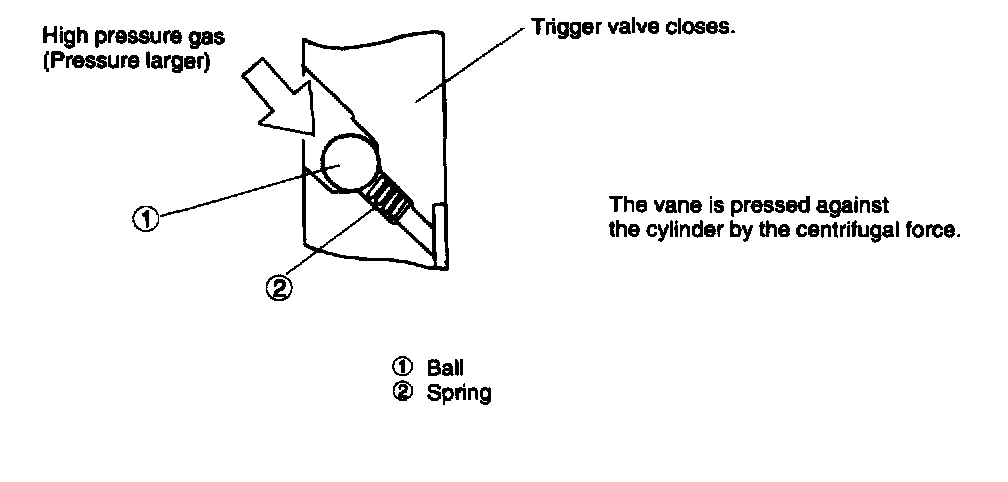 High pressure gas
(Pressure larger)

Trigger valve closes.

①

②

The vane is pressed against the cylinder by the centrifugal force.

① Ball
② Spring