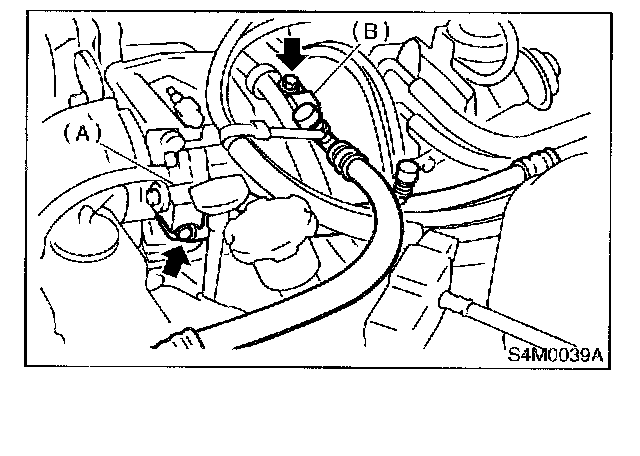 (B)
(A)
S4M0039A