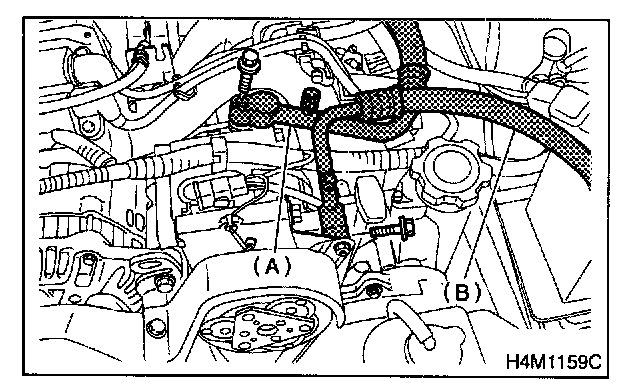 (A)

(B)

H4M1159C