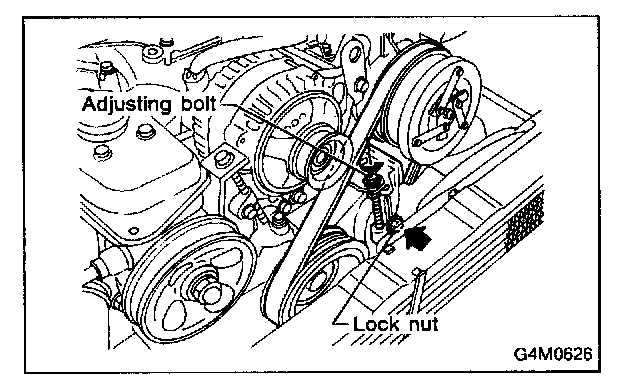 Adjusting bolt

Lock nut

G4M0626