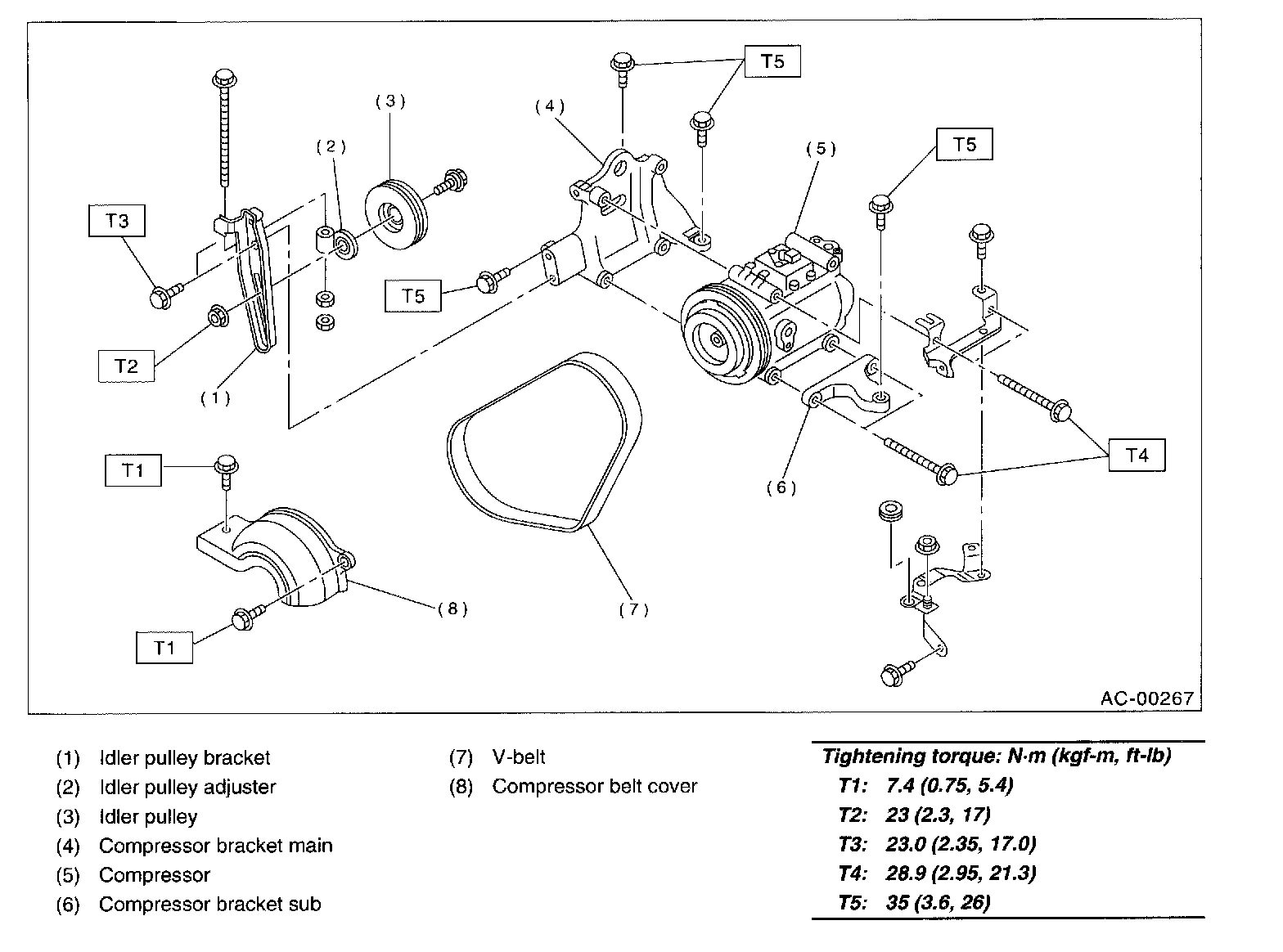 T5
(3)
(4)
(2)
(5)
T5
T3
T5
T2
(1)
T1
T4
(6)
(8)
(7)
T1
AC-00267

(1) Idler pulley bracket
(2) Idler pulley adjuster
(3) Idler pulley
(4) Compressor bracket main
(5) Compressor
(6) Compressor bracket sub

(7) V-belt
(8) Compressor belt cover

Tightening torque: N·m (kgf-m, ft-lb)
T1: 7.4 (0.75, 5.4)
T2: 23 (2.3, 17)
T3: 23.0 (2.35, 17.0)
T4: 28.9 (2.95, 21.3)
T5: 35 (3.6, 26)