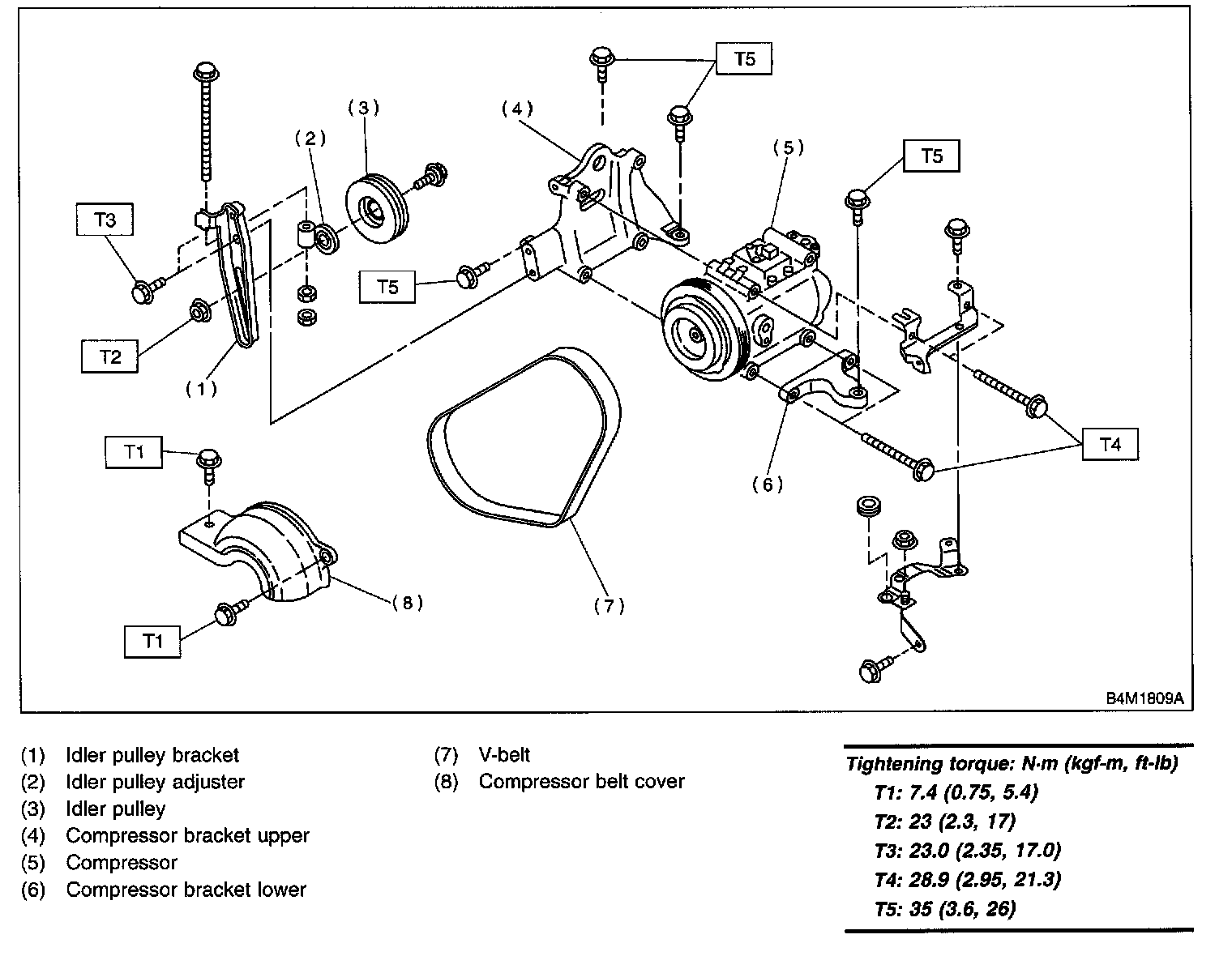 T5

(3)

(4)

(2)

(5)

T5

T3

T5

T2

(1)

T1

T4

(6)

(8)

(7)

T1

B4M1809A

(1) Idler pulley bracket
(2) Idler pulley adjuster
(3) Idler pulley
(4) Compressor bracket upper
(5) Compressor
(6) Compressor bracket lower

(7) V-belt
(8) Compressor belt cover

Tightening torque: N·m (kgf-m, ft-lb)
T1: 7.4 (0.75, 5.4)
T2: 23 (2.3, 17)
T3: 23.0 (2.35, 17.0)
T4: 28.9 (2.95, 21.3)
T5: 35 (3.6, 26)