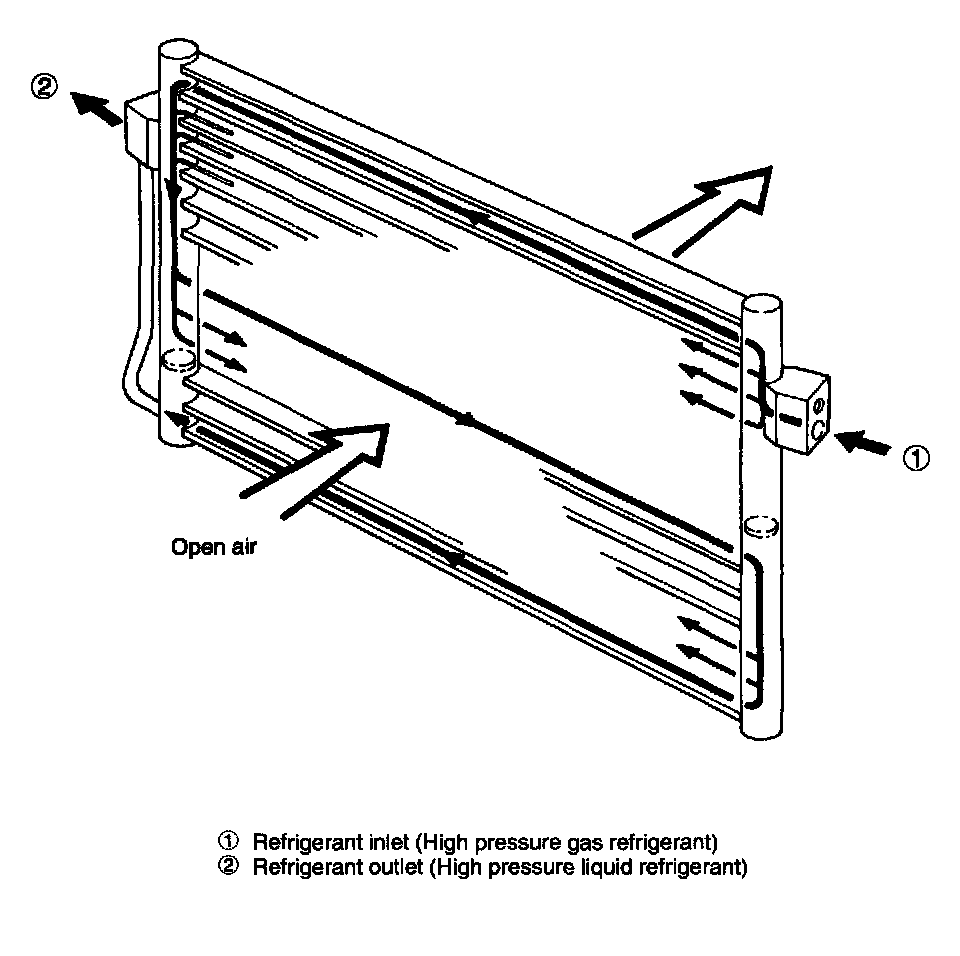 ②

①

Open air

① Refrigerant inlet (High pressure gas refrigerant)
② Refrigerant outlet (High pressure liquid refrigerant)