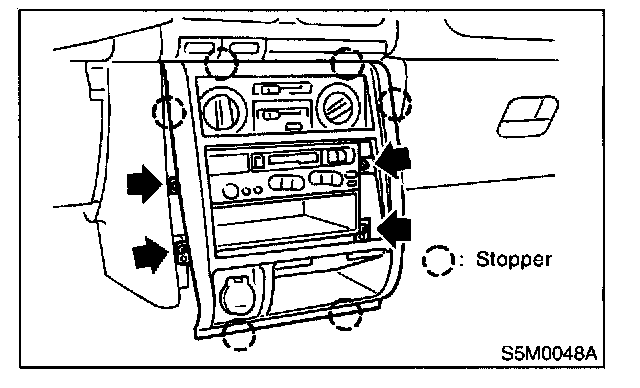 : Stopper

S5M0048A