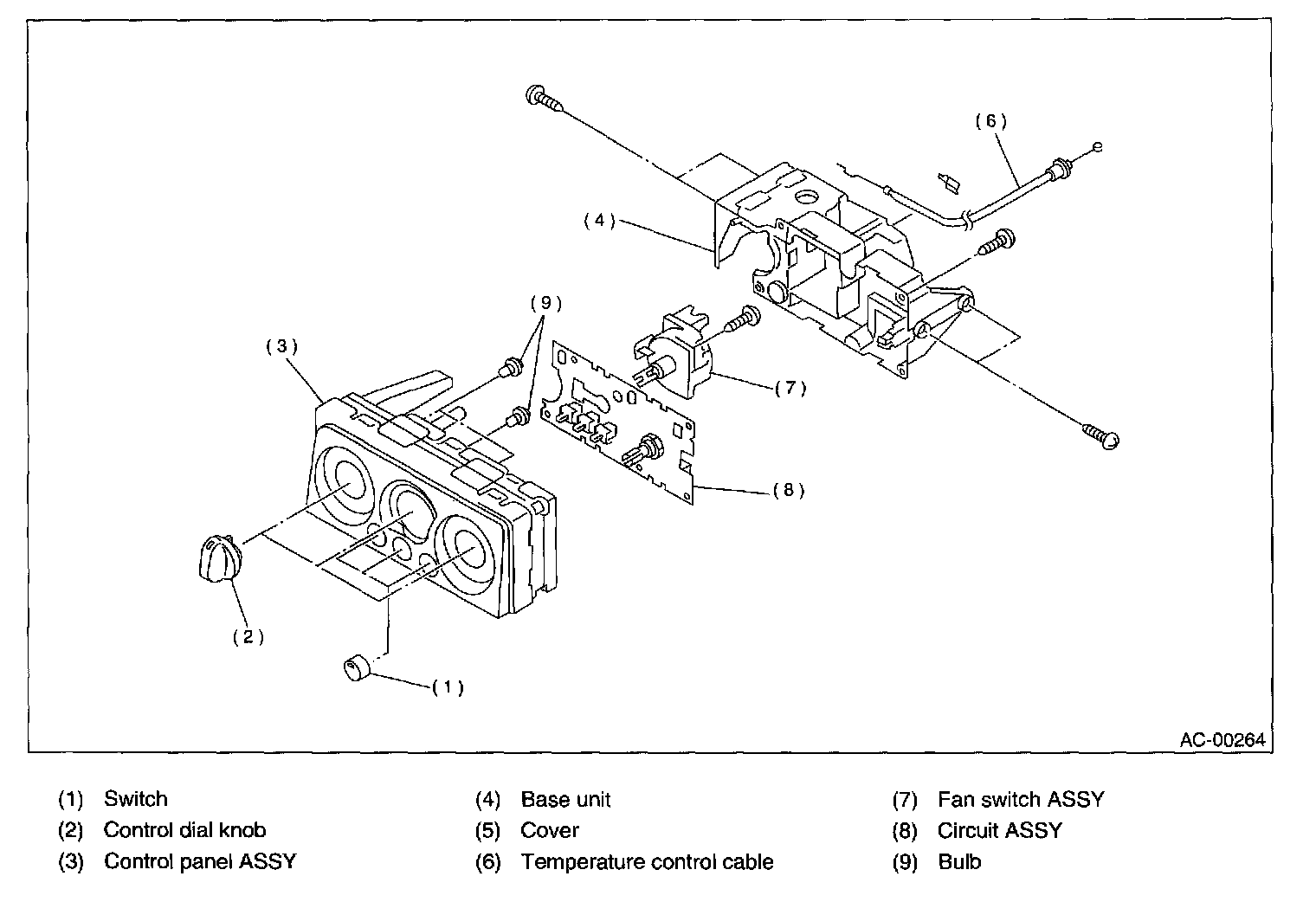 (6)

(4)

(9)

(3)

(7)

(8)

(2)

(1)

AC-00264

(1) Switch
(2) Control dial knob
(3) Control panel ASSY

(4) Base unit
(5) Cover
(6) Temperature control cable

(7) Fan switch ASSY
(8) Circuit ASSY
(9) Bulb