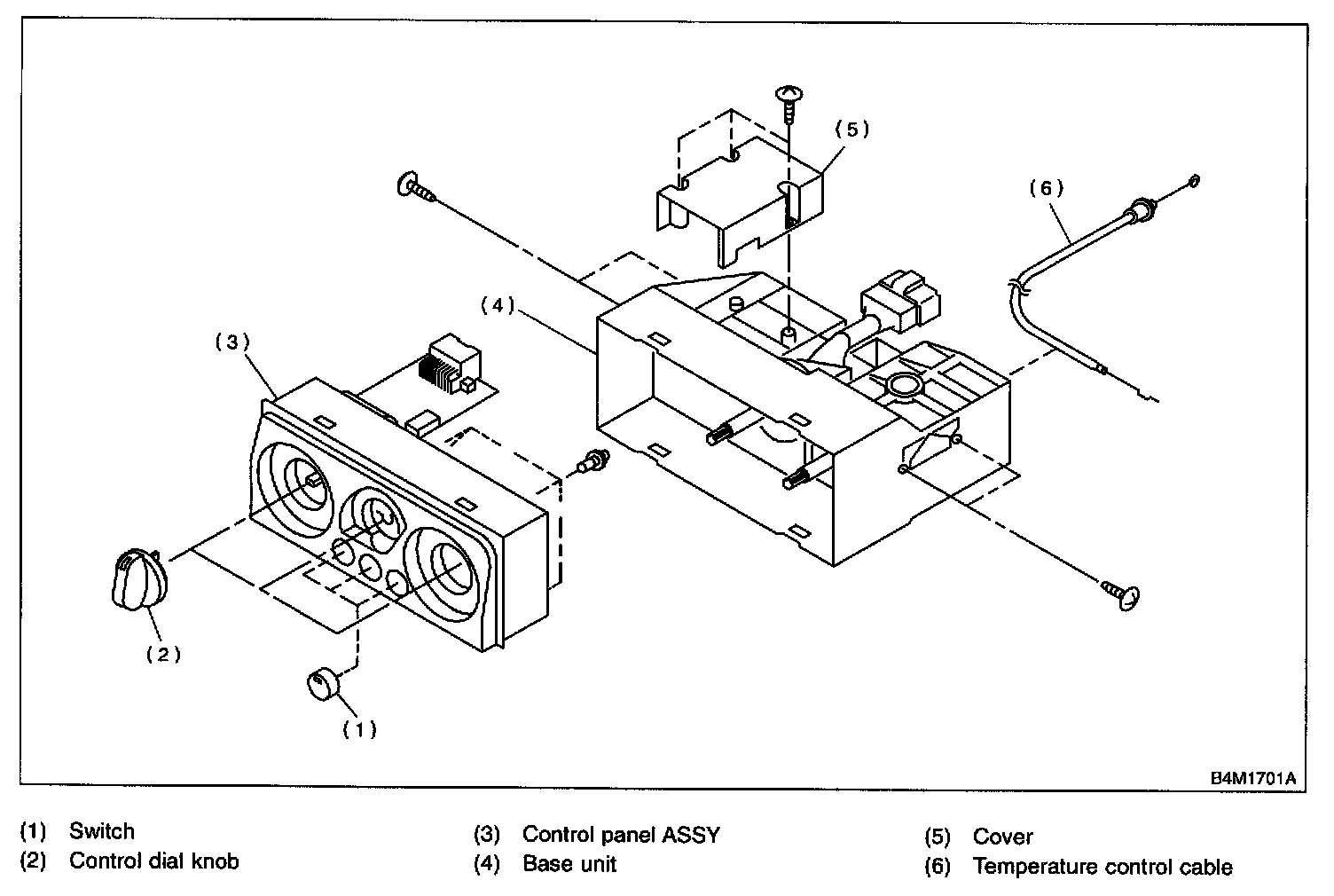 (5)
(6)
(4)
(3)
(2)
(1)
B4M1701A

(1) Switch
(2) Control dial knob

(3) Control panel ASSY
(4) Base unit

(5) Cover
(6) Temperature control cable