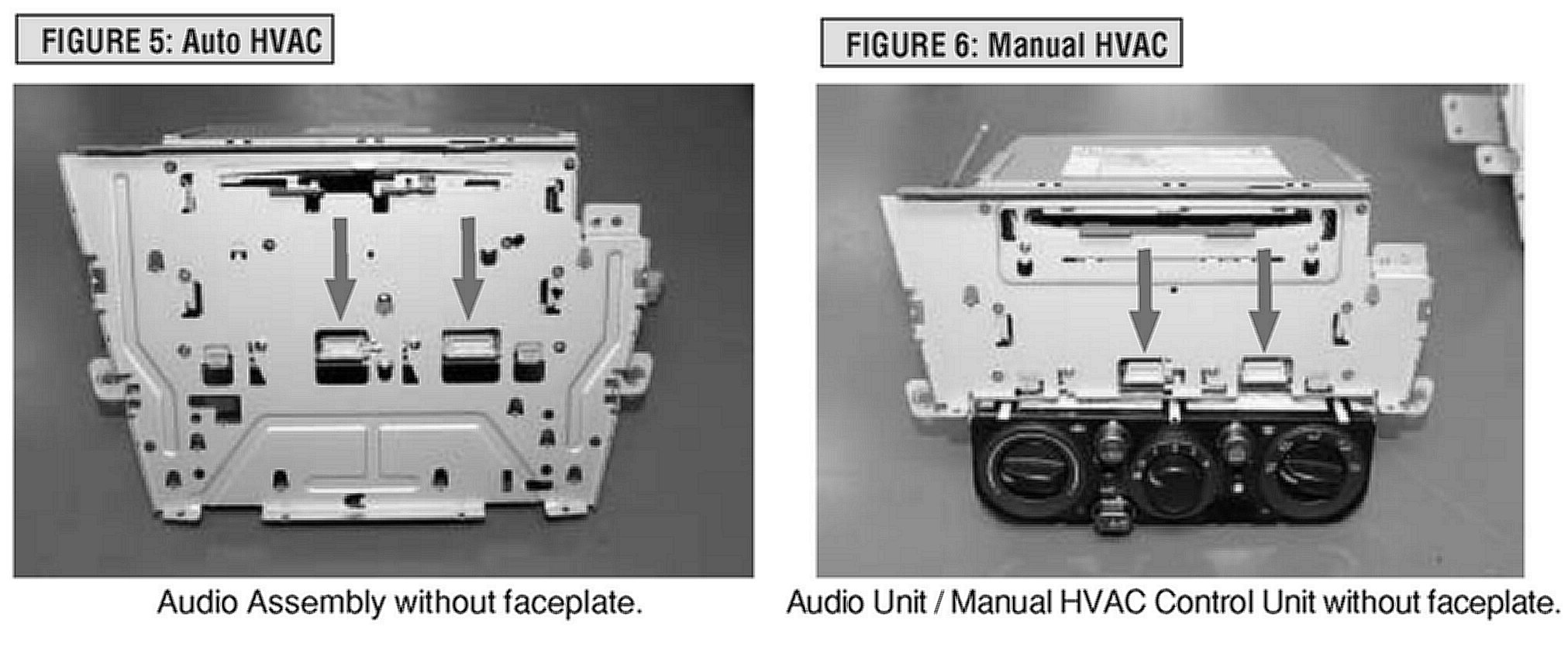 FIGURE 5: Auto HVAC

Audio Assembly without faceplate.

FIGURE 6: Manual HVAC

Audio Unit / Manual HVAC Control Unit without faceplate.