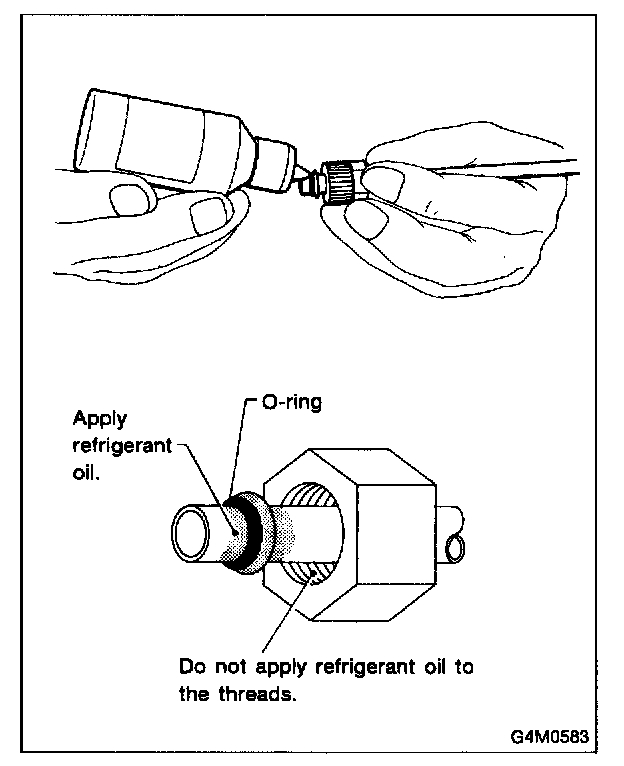 Apply refrigerant oil.

O-ring

Do not apply refrigerant oil to the threads.

G4M0583