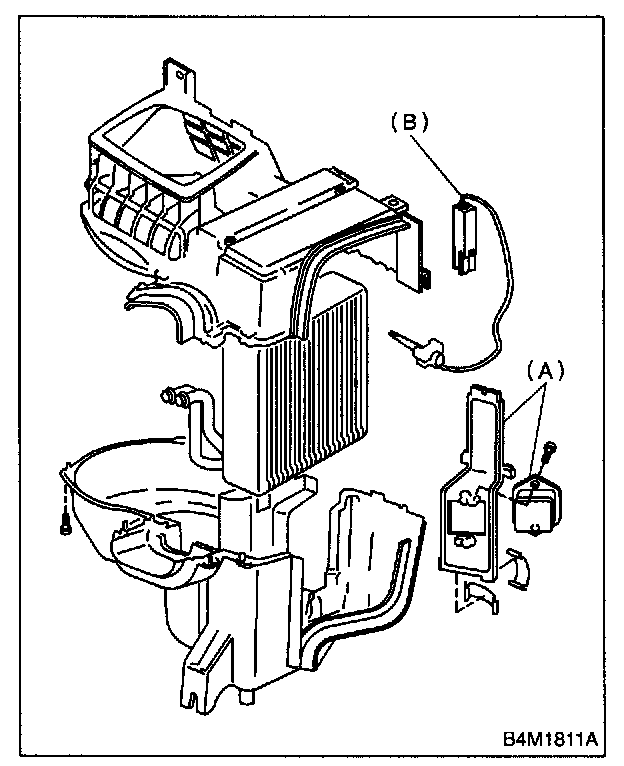 (B)

(A)

B4M1811A