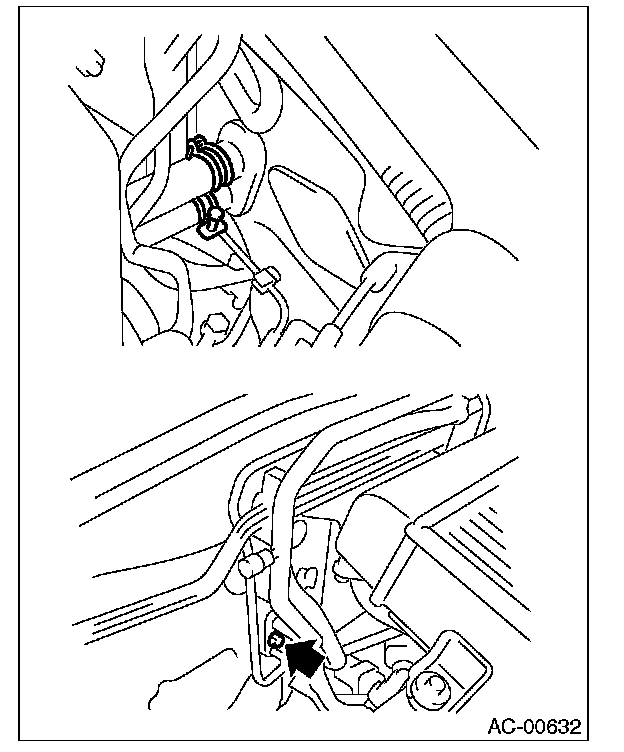 AC-00632