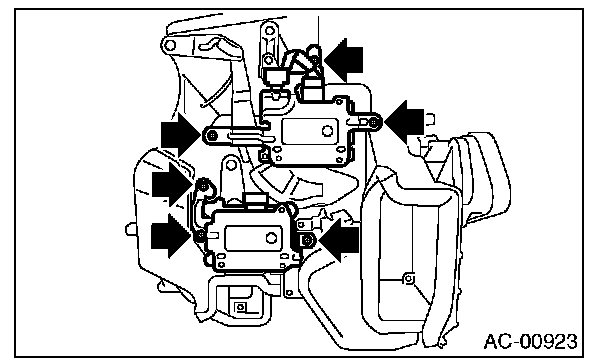 AC-00923