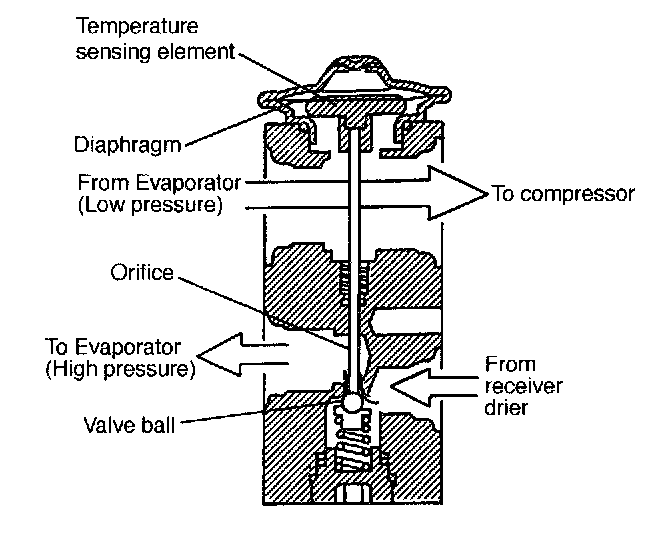 Temperature sensing element

Diaphragm

From Evaporator (Low pressure)

To compressor

Orifice

To Evaporator (High pressure)

From receiver drier

Valve ball