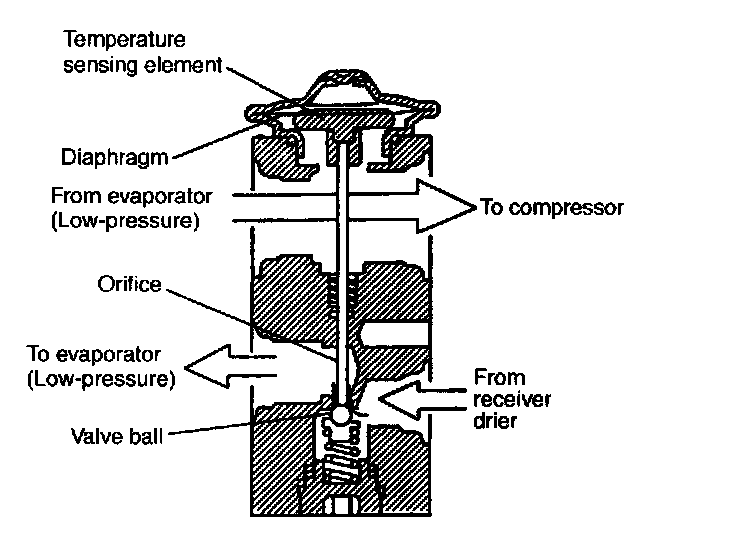 Temperature sensing element

Diaphragm

From evaporator (Low-pressure)

To compressor

Orifice

To evaporator (Low-pressure)

From receiver drier

Valve ball