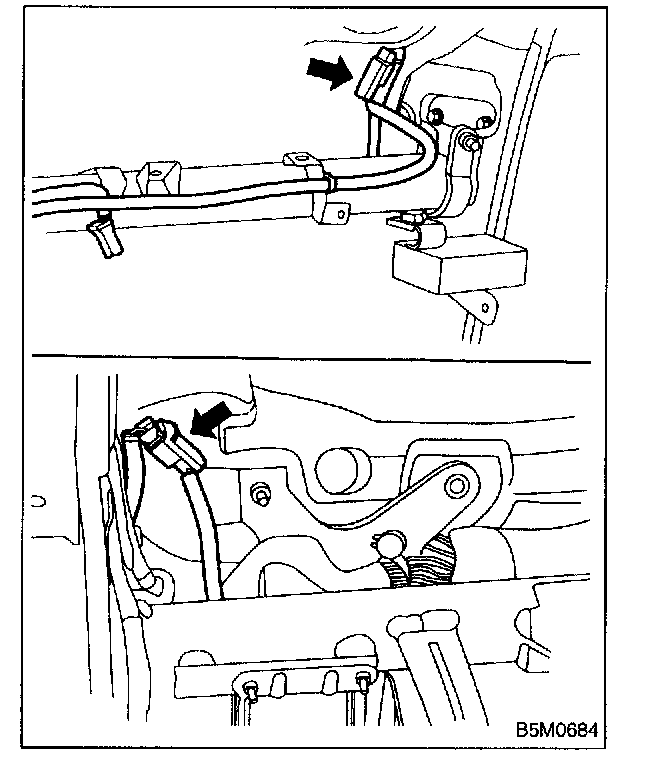 B5M0684