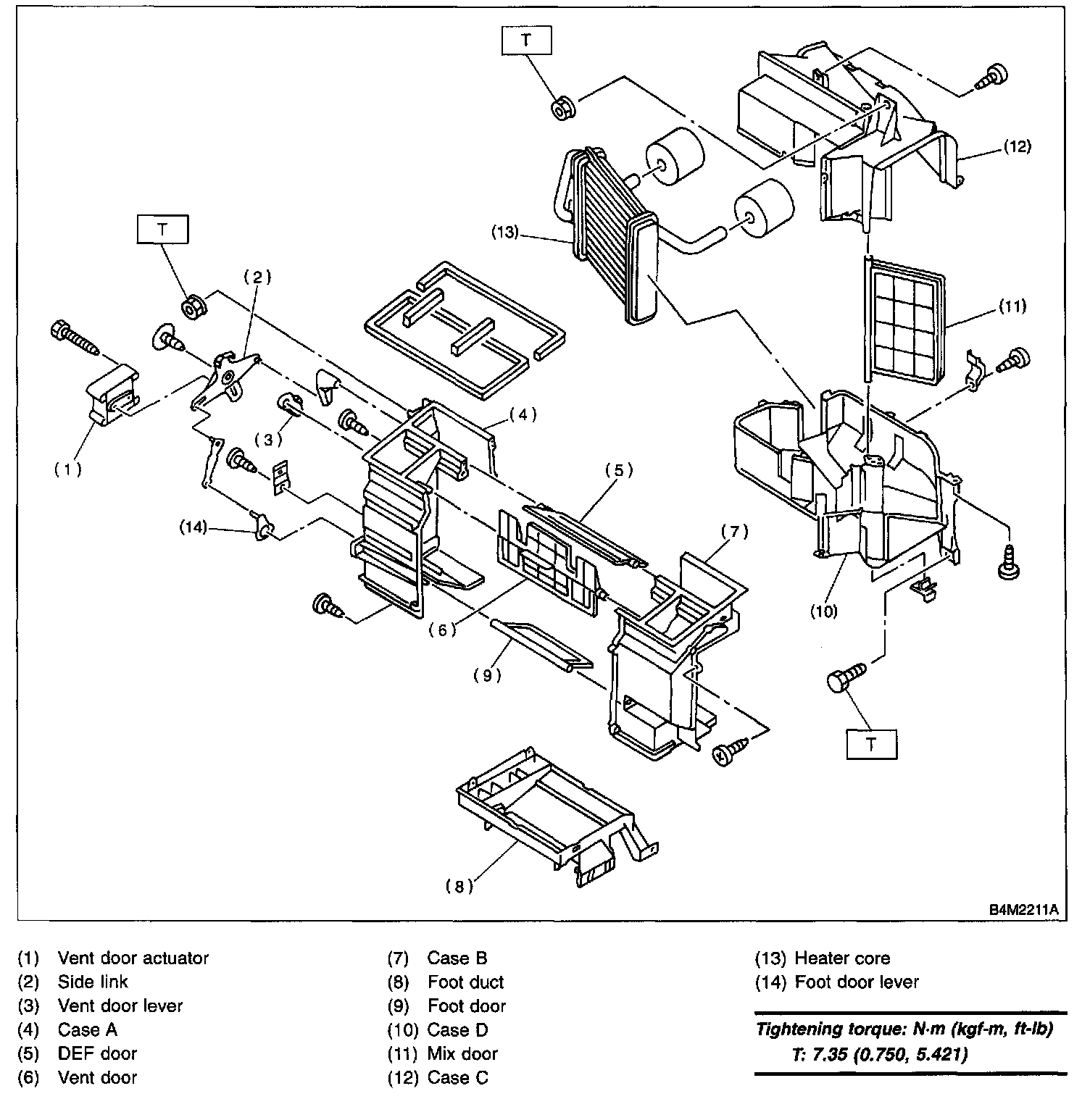 T
(12)
(13)
T
(2)
(11)
(4)
(3)
(1)
(5)
(14)
(7)
(10)
(6)
(9)
T
(8)
B4M2211A

(1) Vent door actuator
(2) Side link
(3) Vent door lever
(4) Case A
(5) DEF door
(6) Vent door

(7) Case B
(8) Foot duct
(9) Foot door
(10) Case D
(11) Mix door
(12) Case C

(13) Heater core
(14) Foot door lever

Tightening torque: N·m (kgf-m, ft-lb)
T: 7.35 (0.750, 5.421)