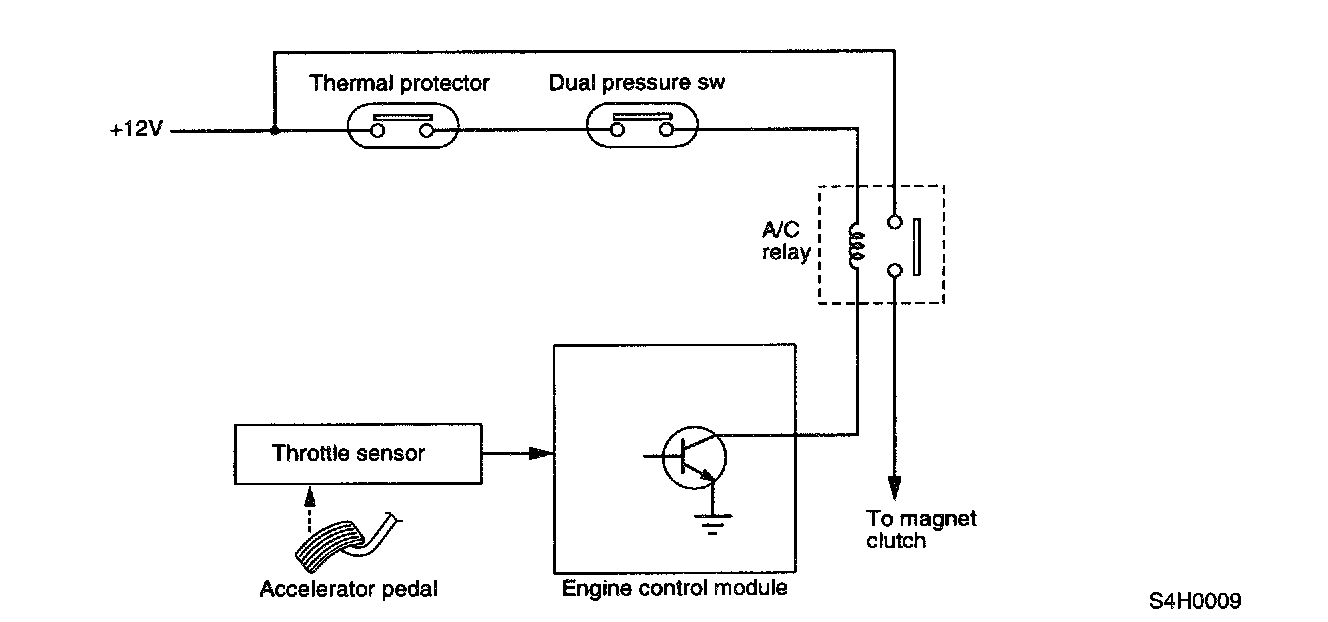 Thermal protector

Dual pressure sw

+12V

A/C relay

Throttle sensor

Accelerator pedal

Engine control module

To magnet clutch

S4H0009