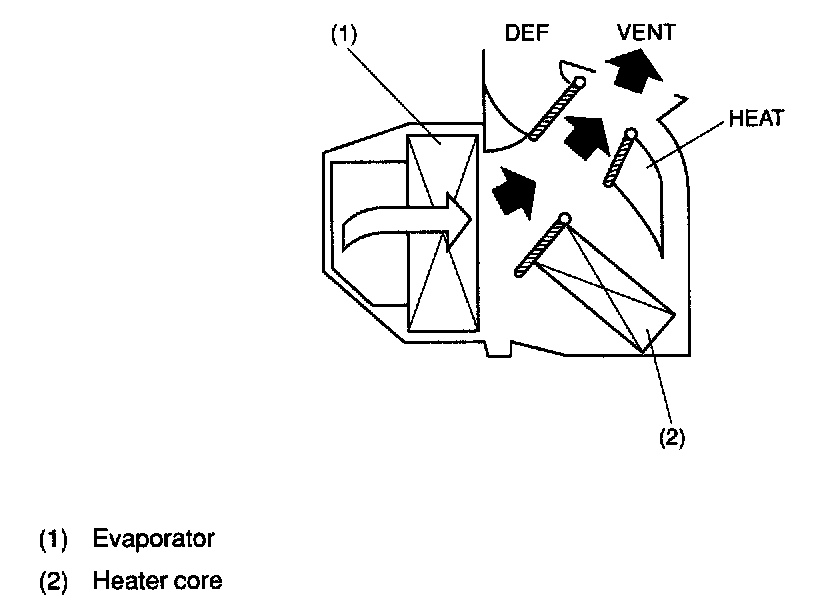 (1)

DEF

VENT

HEAT

(2)

(1) Evaporator
(2) Heater core