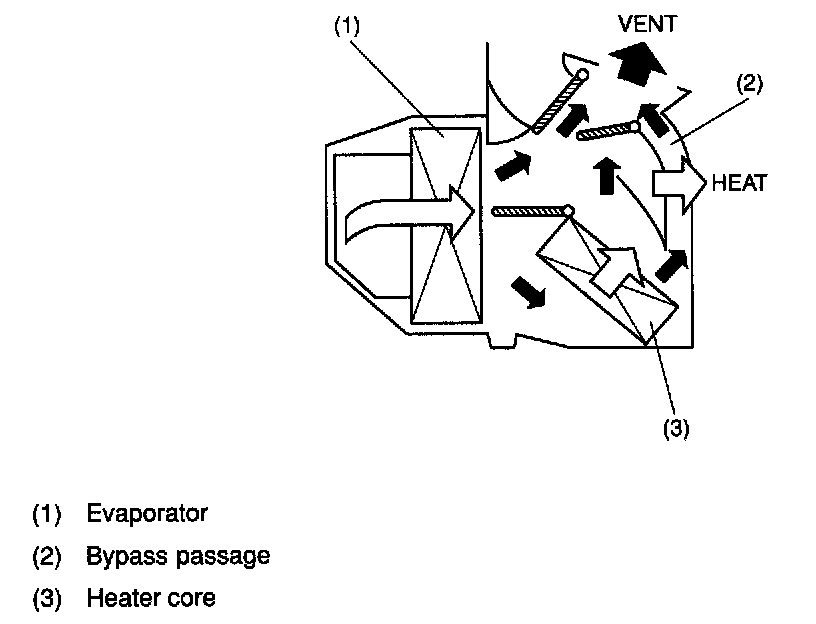 (1)

VENT

(2)

HEAT

(3)

(1) Evaporator
(2) Bypass passage
(3) Heater core