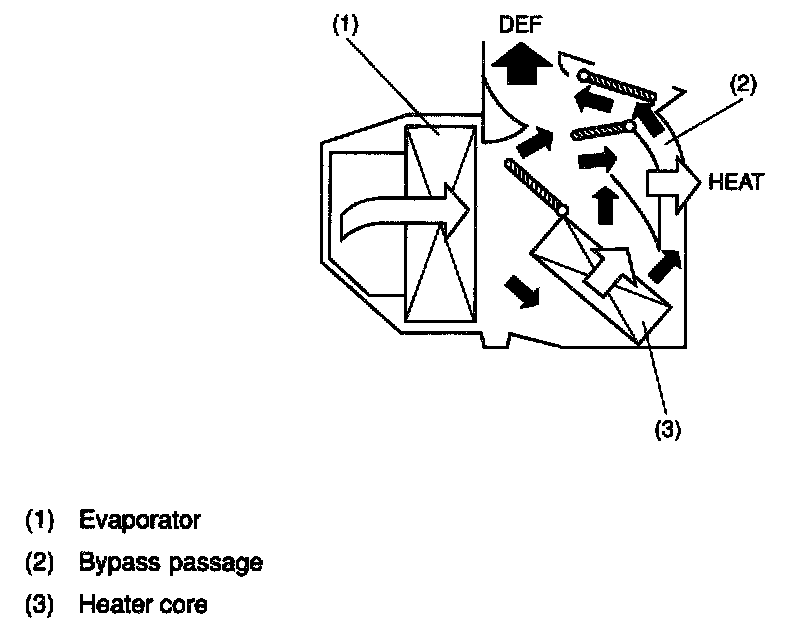 (1)
DEF
(2)
HEAT
(3)

(1) Evaporator
(2) Bypass passage
(3) Heater core