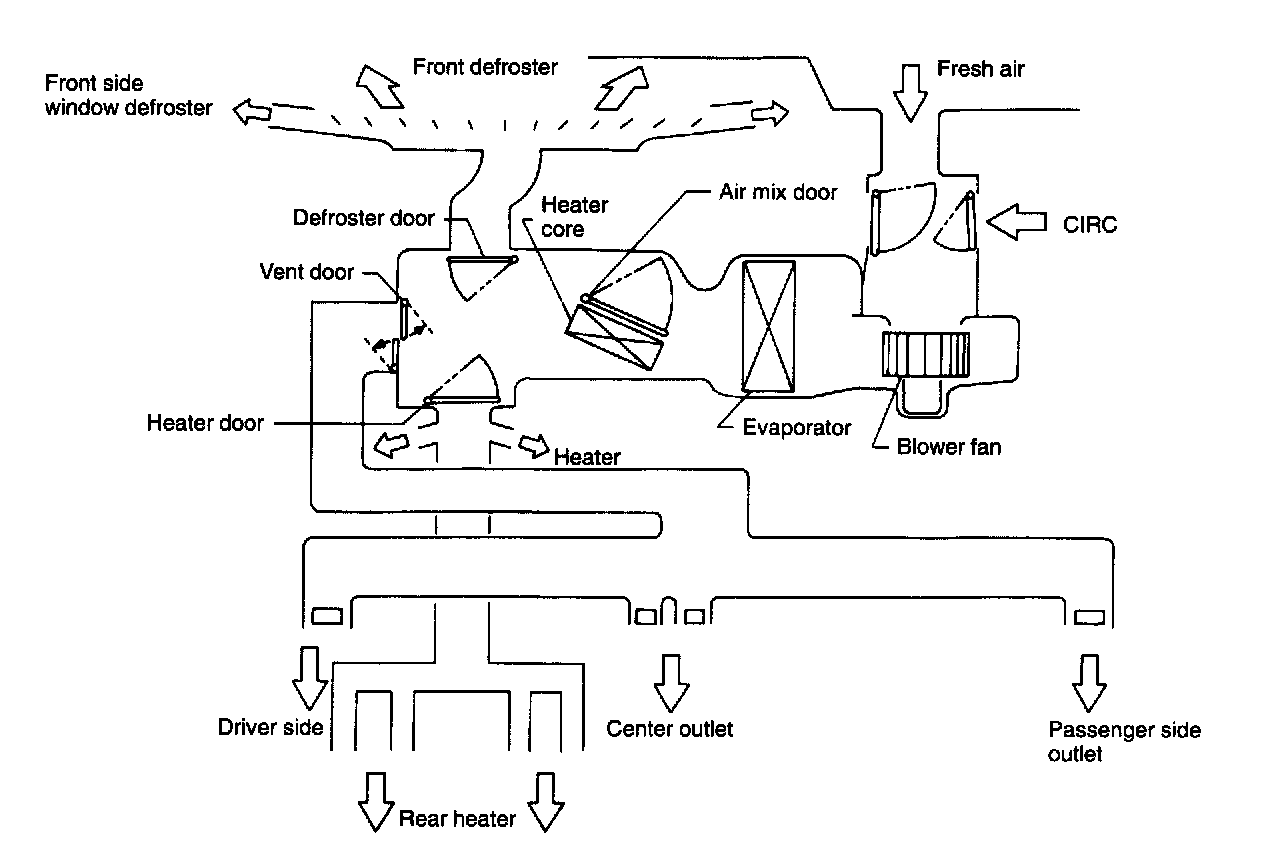 Front side window defroster

Front defroster

Fresh air

Defroster door

Heater core

Air mix door

CIRC

Vent door

Heater door

Heater

Evaporator

Blower fan

Driver side

Center outlet

Passenger side outlet

Rear heater