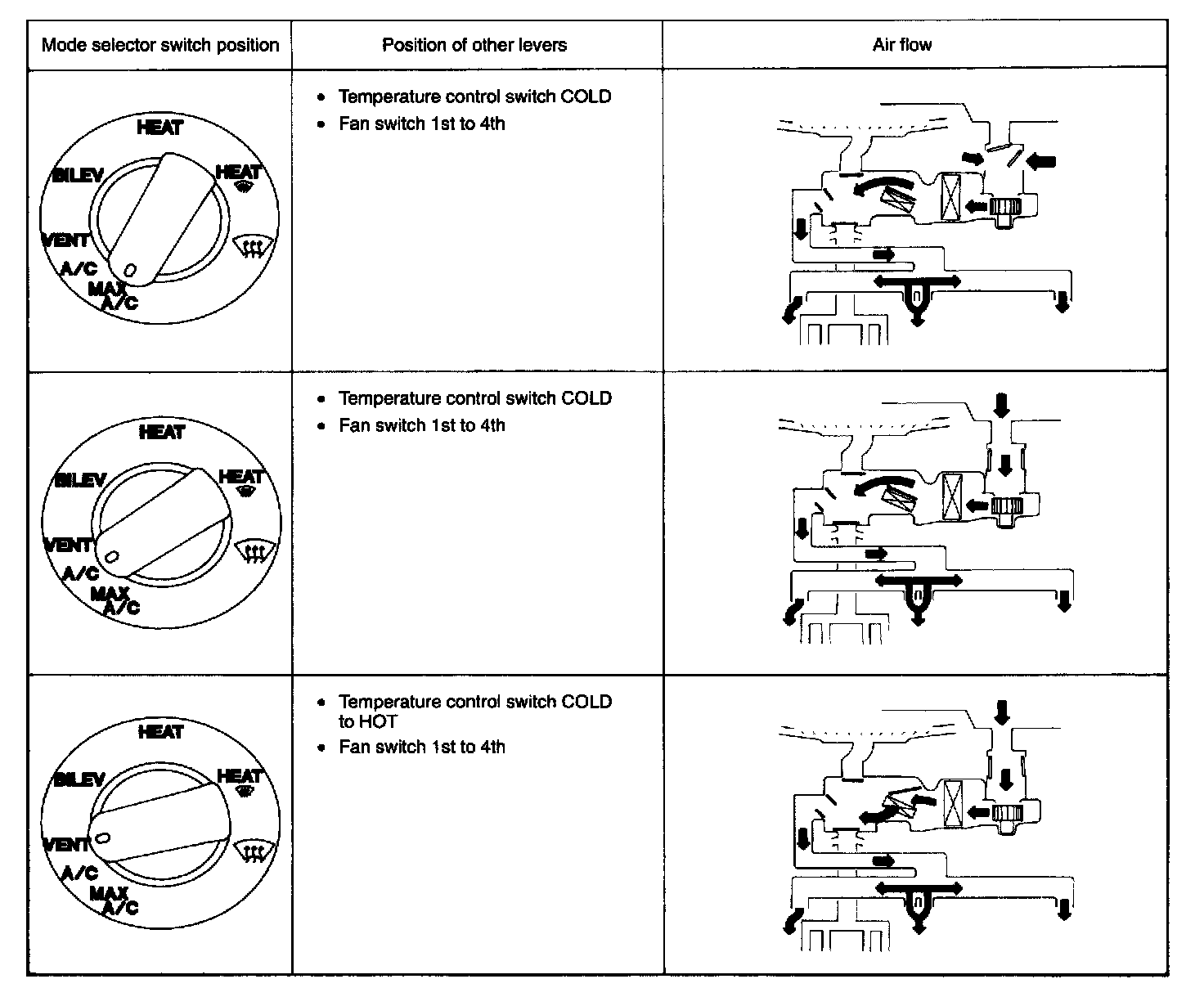 | Mode selector switch position | Position of other levers | Air flow |
|---|---|---|
| HEAT BILEV HEAT VENT A/C MAX A/C | • Temperature control switch COLD • Fan switch 1st to 4th | |
| HEAT BILEV HEAT VENT A/C MAX A/C | • Temperature control switch COLD • Fan switch 1st to 4th | |
| HEAT BILEV HEAT VENT A/C MAX A/C | • Temperature control switch COLD to HOT • Fan switch 1st to 4th | |