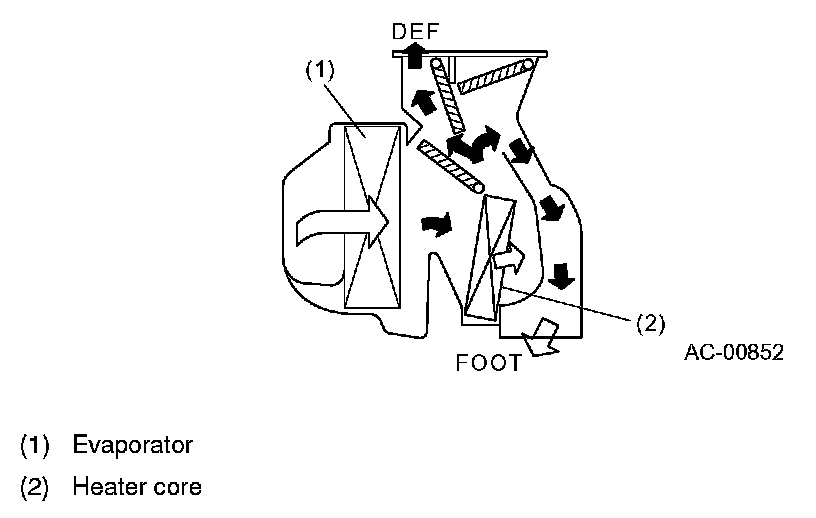 DEF
(1)
(2)
FOOT
AC-00852

(1) Evaporator
(2) Heater core