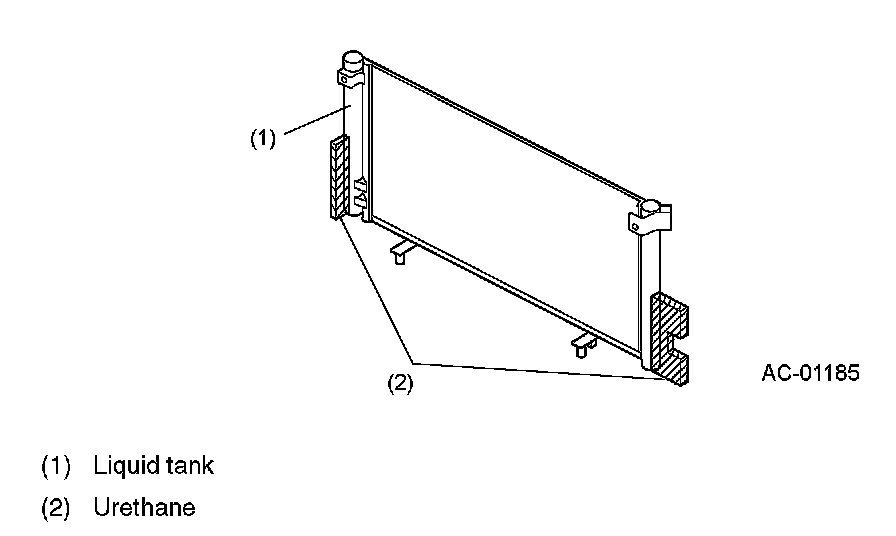 (1)

(2)

AC-01185

(1) Liquid tank

(2) Urethane