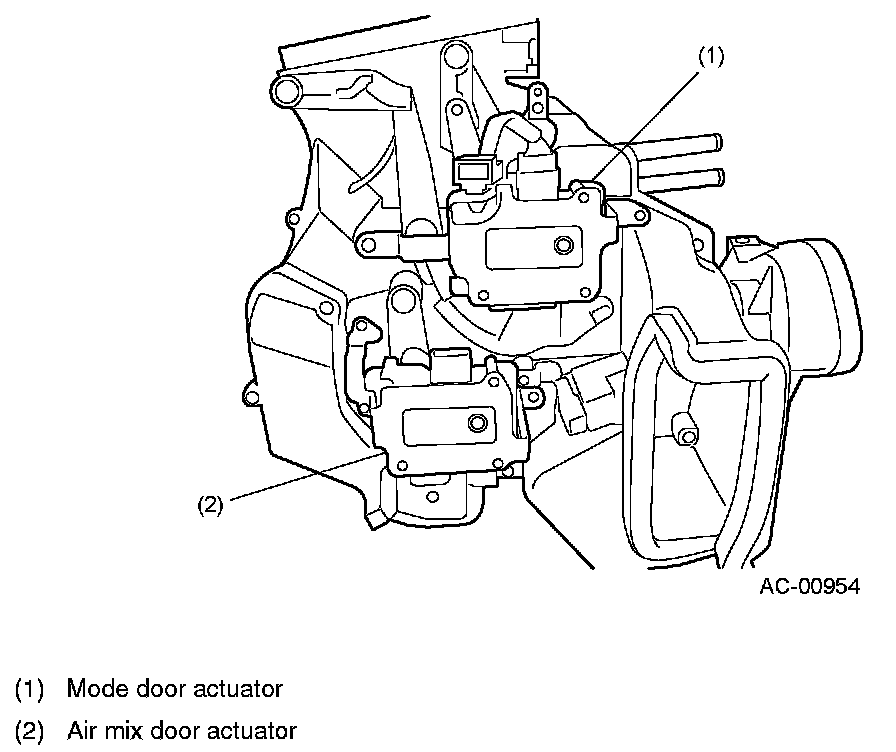 (1)

(2)

AC-00954

(1) Mode door actuator

(2) Air mix door actuator