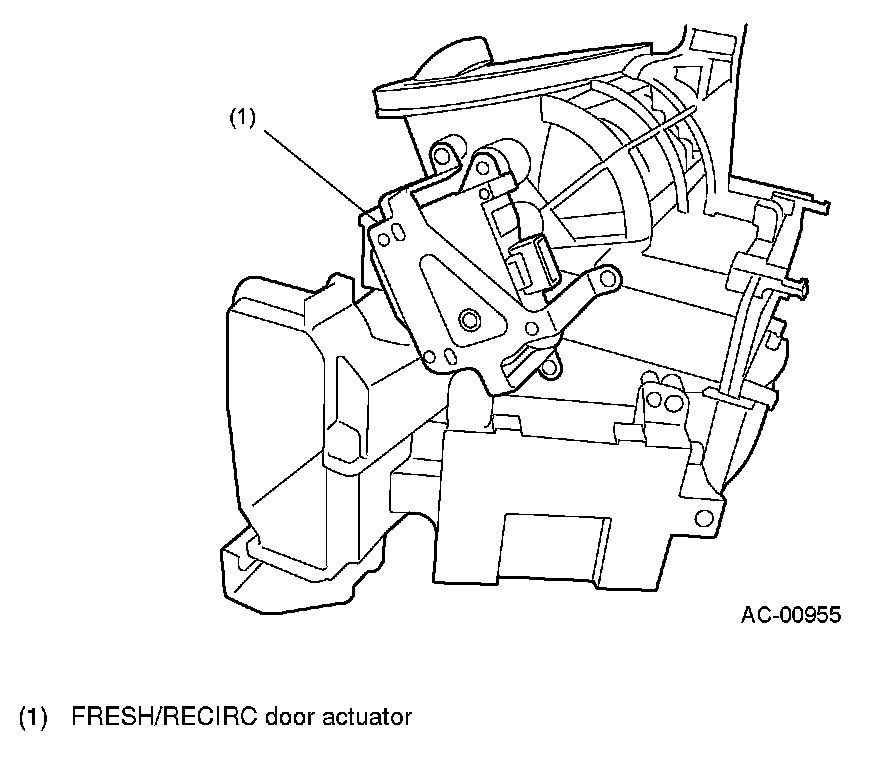 (1)

AC-00955

(1) FRESH/RECIRC door actuator