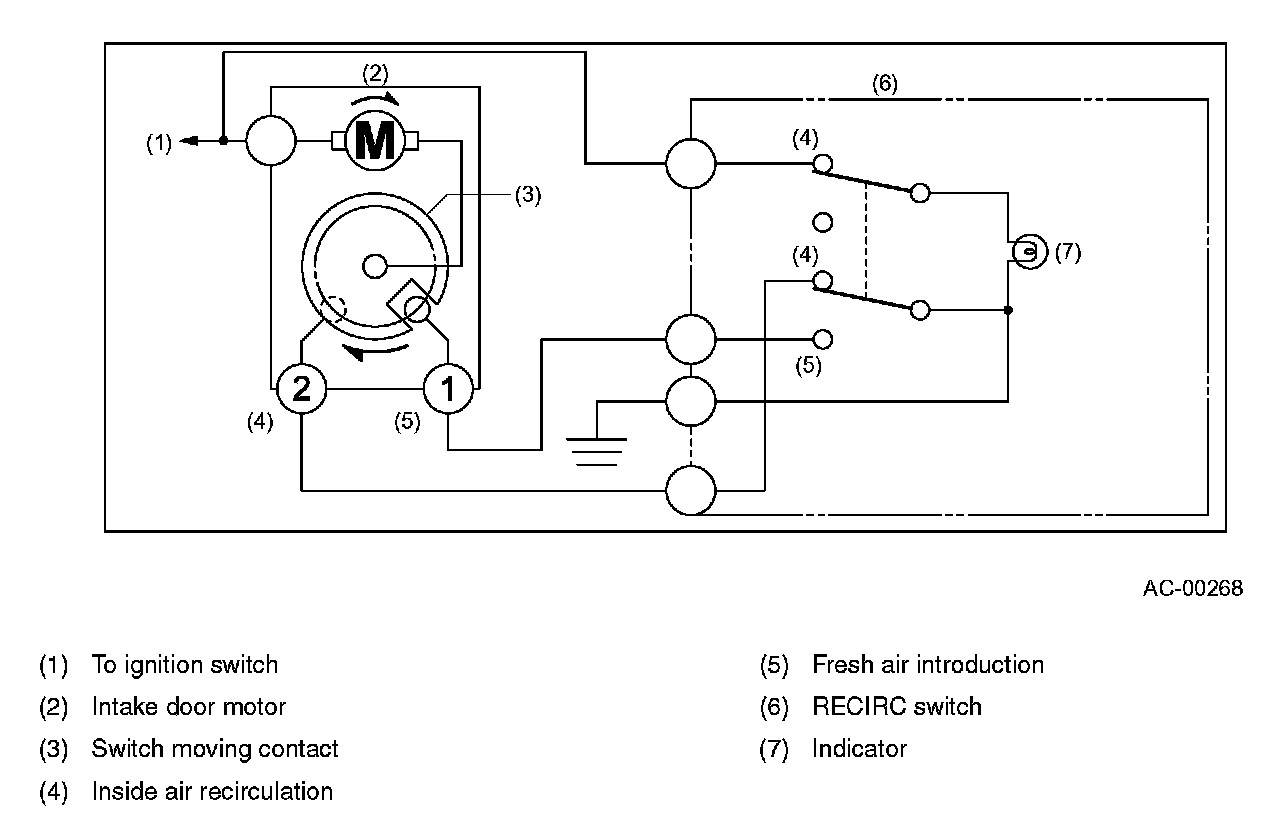 (2)
(6)
(1)
M
(4)
(3)
(7)
(4)
(5)
2
1
(4)
(5)

AC-00268

(1) To ignition switch
(2) Intake door motor
(3) Switch moving contact
(4) Inside air recirculation

(5) Fresh air introduction
(6) RECIRC switch
(7) Indicator