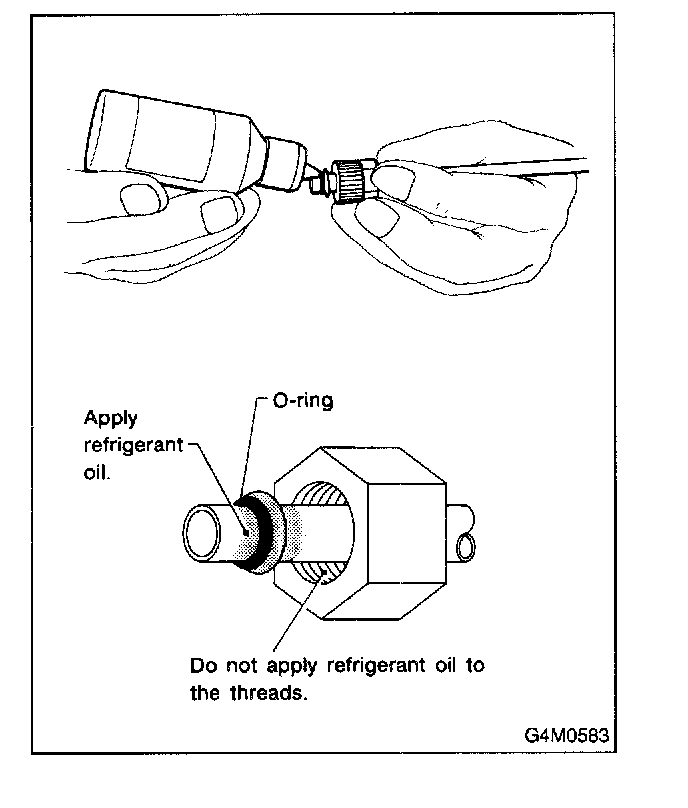 O-ring

Apply refrigerant oil.

Do not apply refrigerant oil to the threads.

G4M0583