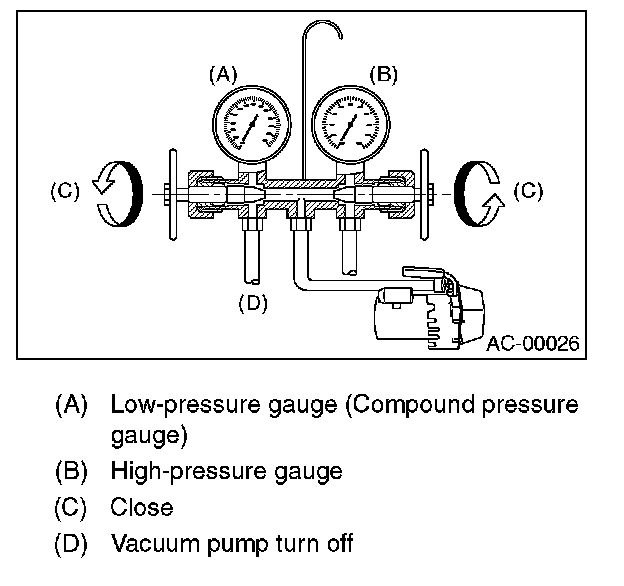 (A)

(B)

(C)

(C)

(D)

AC-00026

(A) Low-pressure gauge (Compound pressure gauge)

(B) High-pressure gauge

(C) Close

(D) Vacuum pump turn off