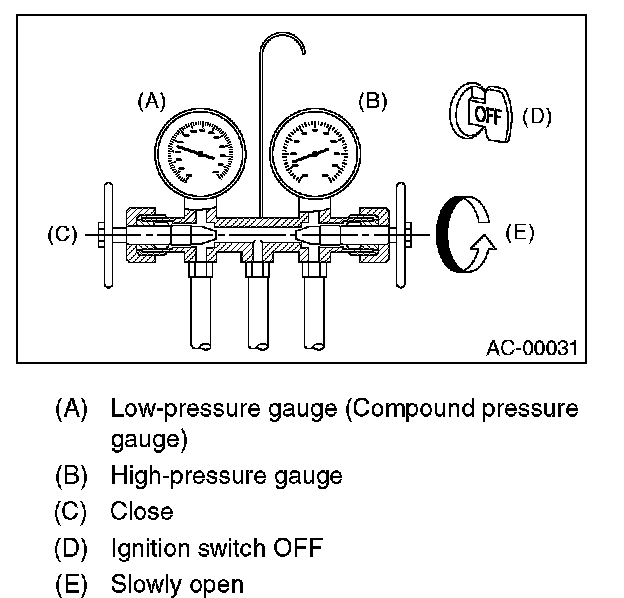 (A)

(B)

OFF (D)

(C)

(E)

AC-00031

(A) Low-pressure gauge (Compound pressure gauge)

(B) High-pressure gauge

(C) Close

(D) Ignition switch OFF

(E) Slowly open