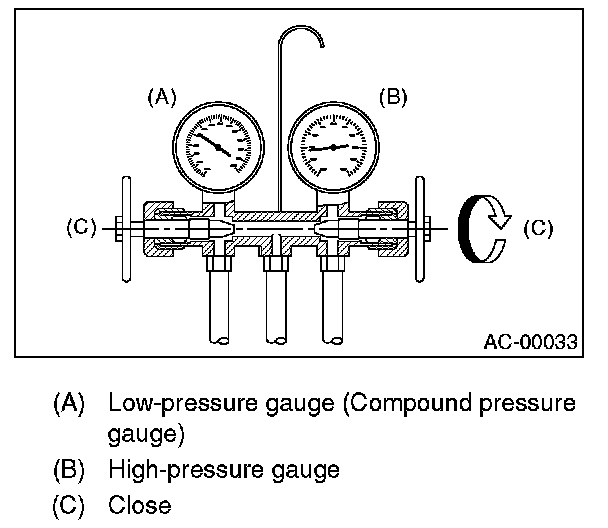 (A)

(B)

(C)

(C)

AC-00033

(A) Low-pressure gauge (Compound pressure gauge)

(B) High-pressure gauge

(C) Close