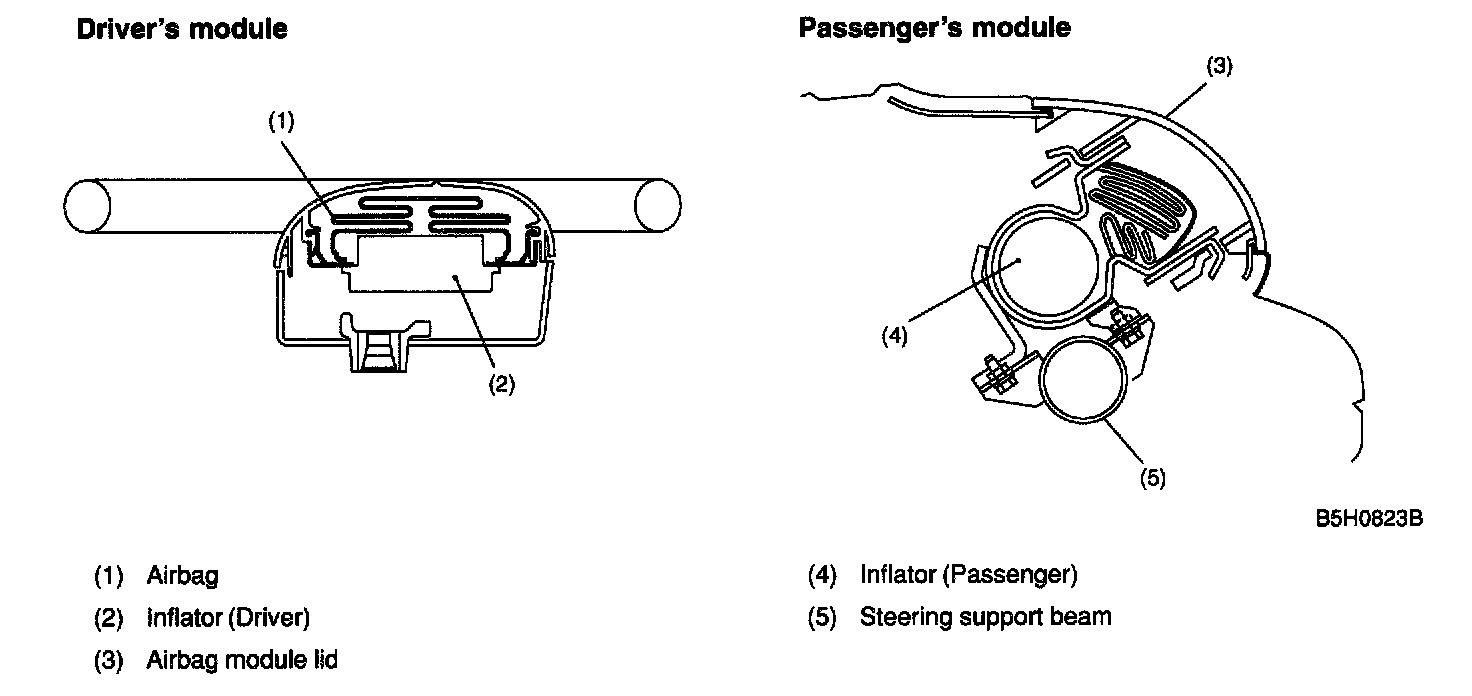 Driver's module

(1)

(2)

Passenger's module

(3)

(4)

(5)

B5H0823B

(1) Airbag
(2) Inflator (Driver)
(3) Airbag module lid

(4) Inflator (Passenger)
(5) Steering support beam