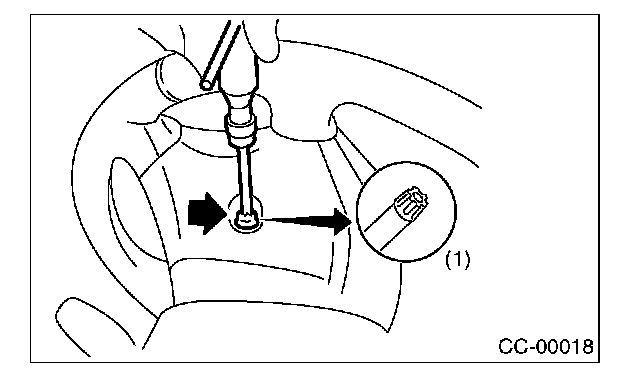 (1)

CC-00018